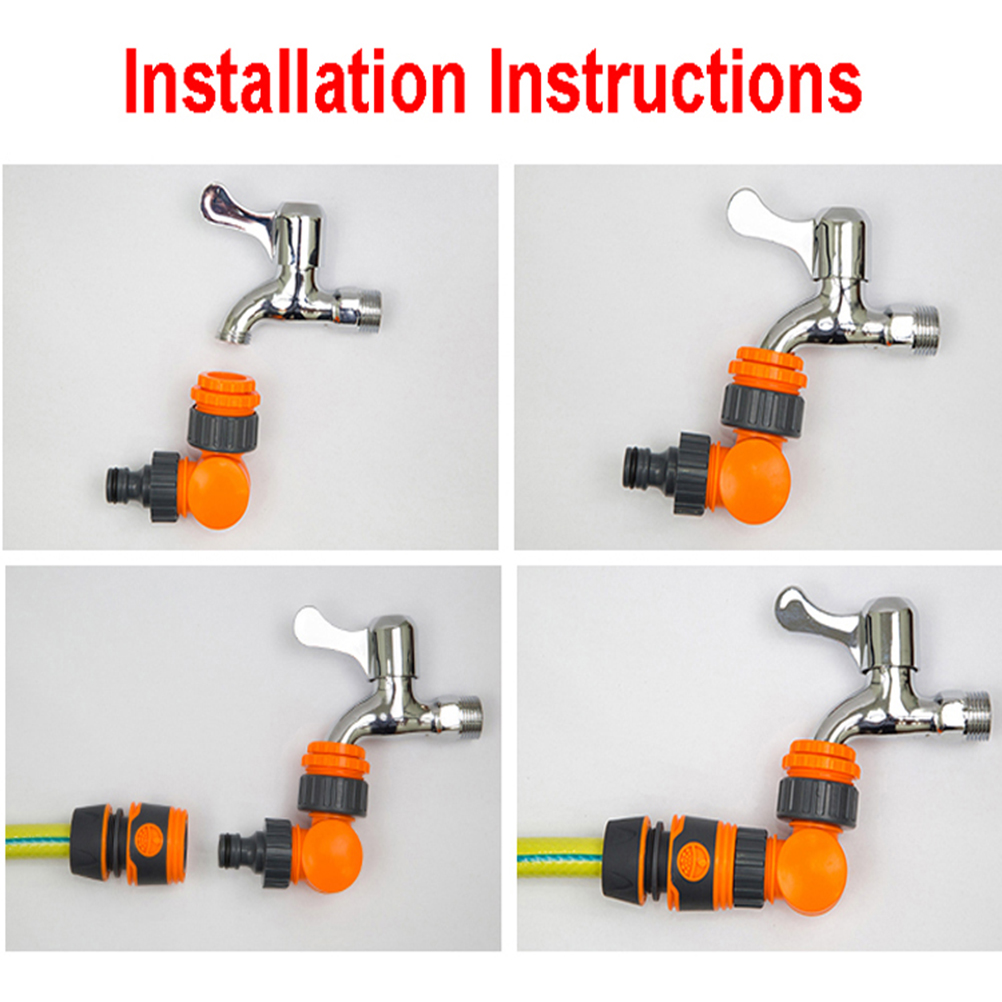 Installation Instructions