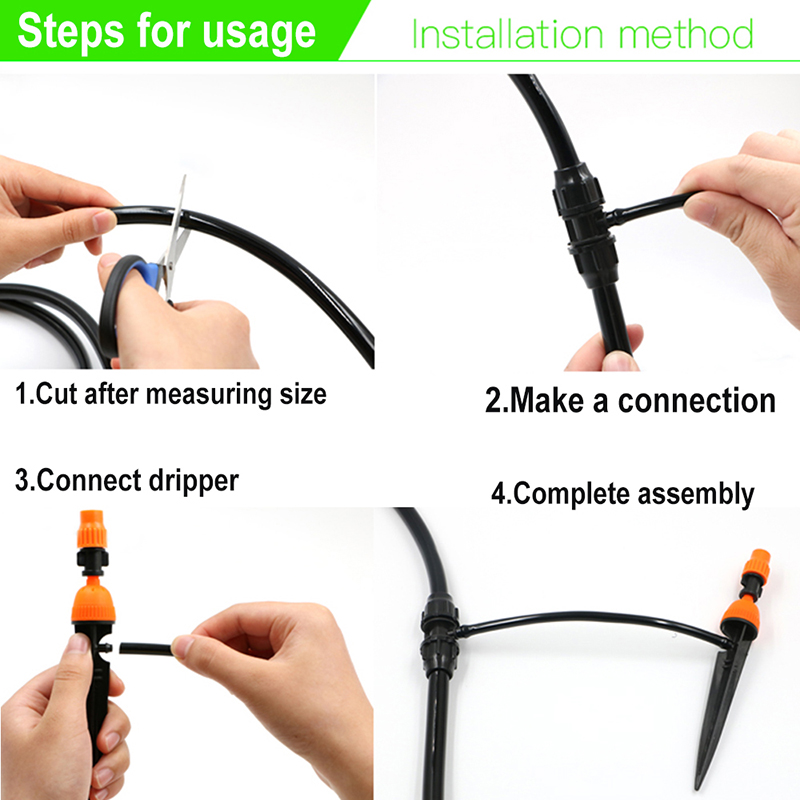 Steps for usage

Installation method

1.Cut after measuring size

2.Make a connection

3.Connect dripper

4.Complete assembly