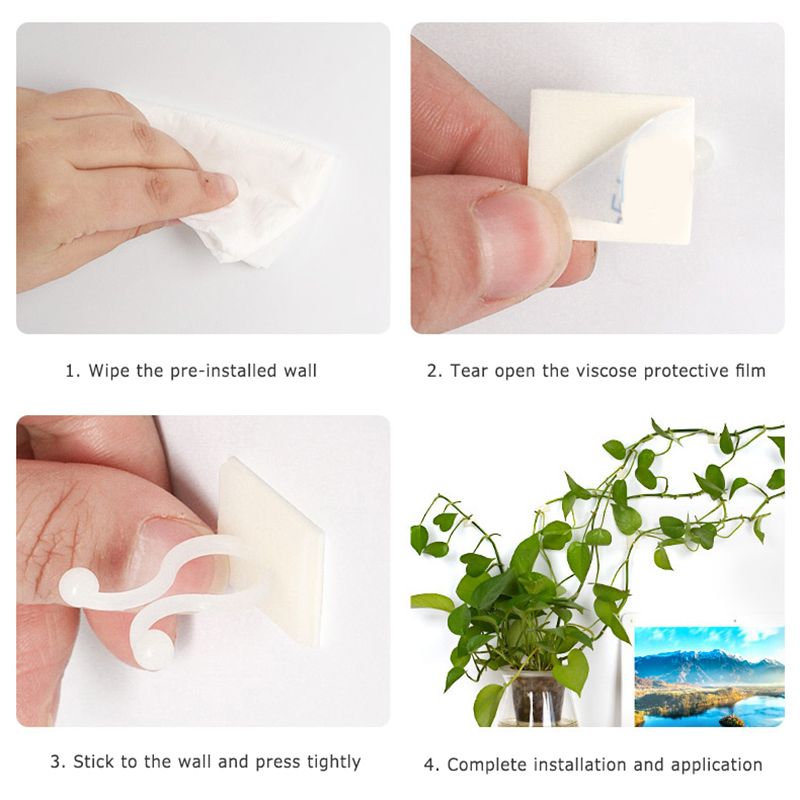 1. Wipe the pre-installed wall

2. Tear open the viscose protective film

3. Stick to the wall and press tightly

4. Complete installation and application