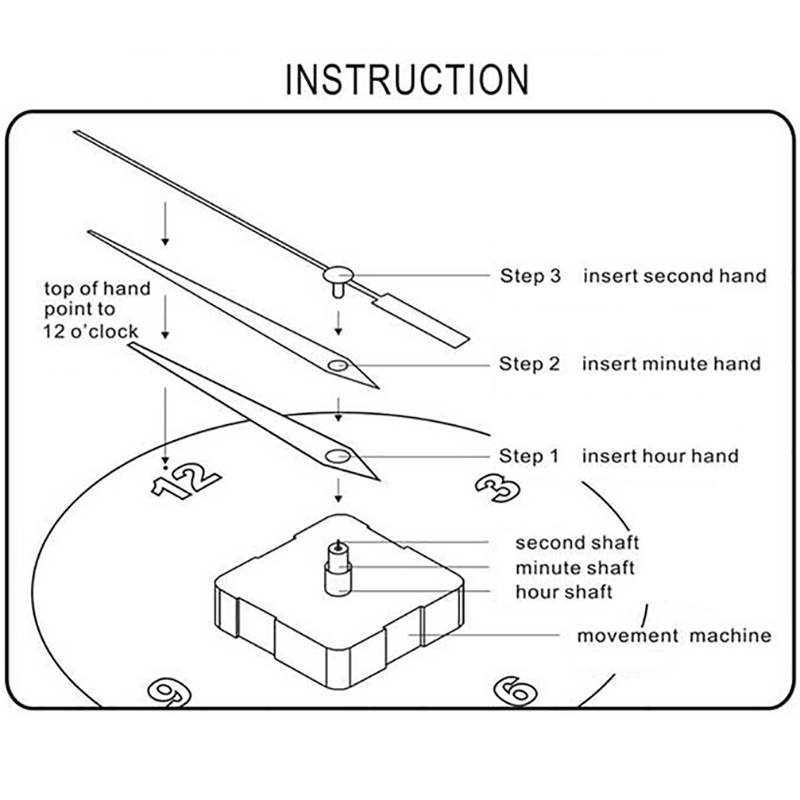 INSTRUCTION

top of hand point to 12 o'clock

Step 3 insert second hand

Step 2 insert minute hand

Step 1 insert hour hand

12

3

second shaft

minute shaft

hour shaft

movement machine

9

6