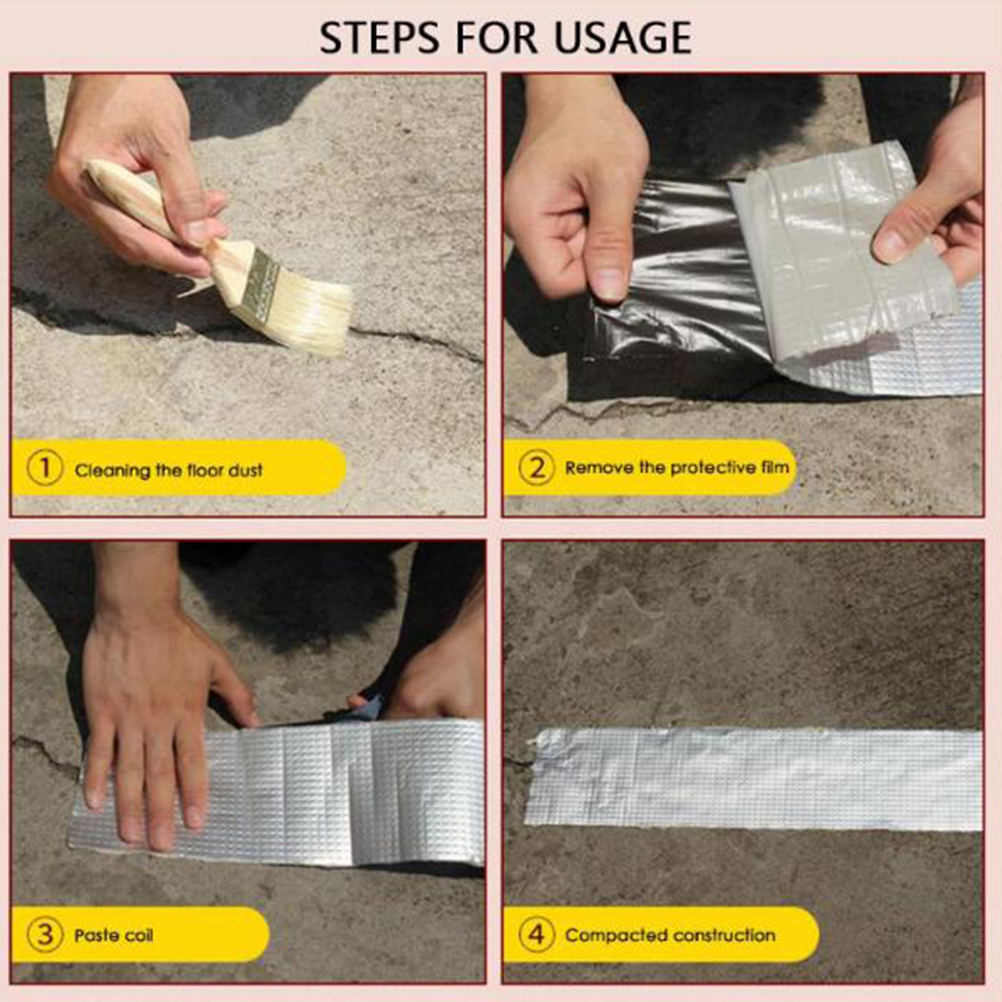 STEPS FOR USAGE

1 Cleaning the floor dust

2 Remove the protective film

3 Paste coil

4 Compacted construction