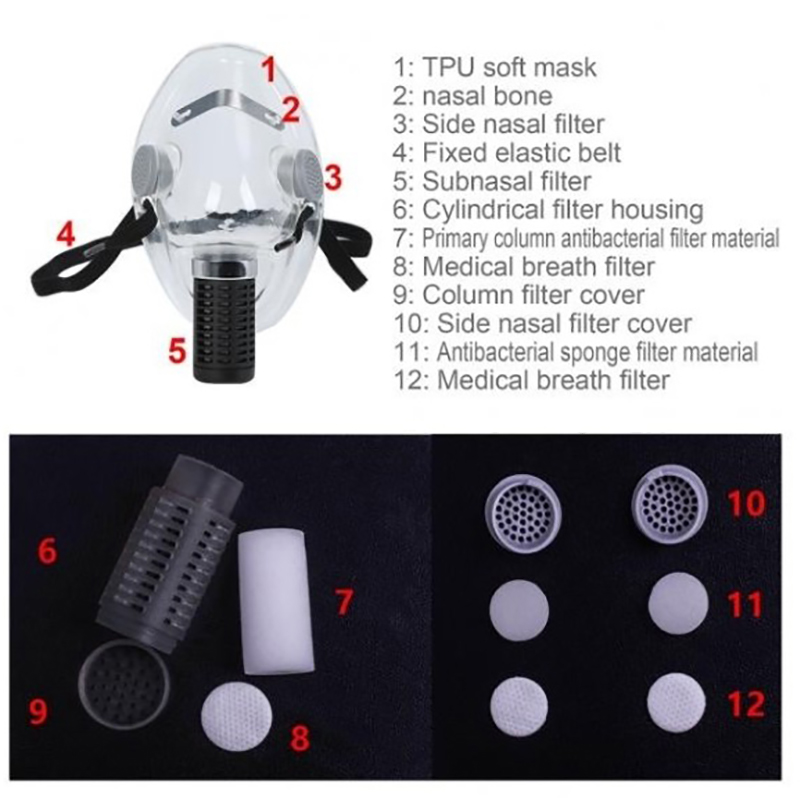 1
2
3
4
5

1: TPU soft mask
2: nasal bone
3: Side nasal filter
4: Fixed elastic belt
5: Subnasal filter
6: Cylindrical filter housing
7: Primary column antibacterial filter material
8: Medical breath filter
9: Column filter cover
10: Side nasal filter cover
11: Antibacterial sponge filter material
12: Medical breath filter

6
7
9
8

10
11
12