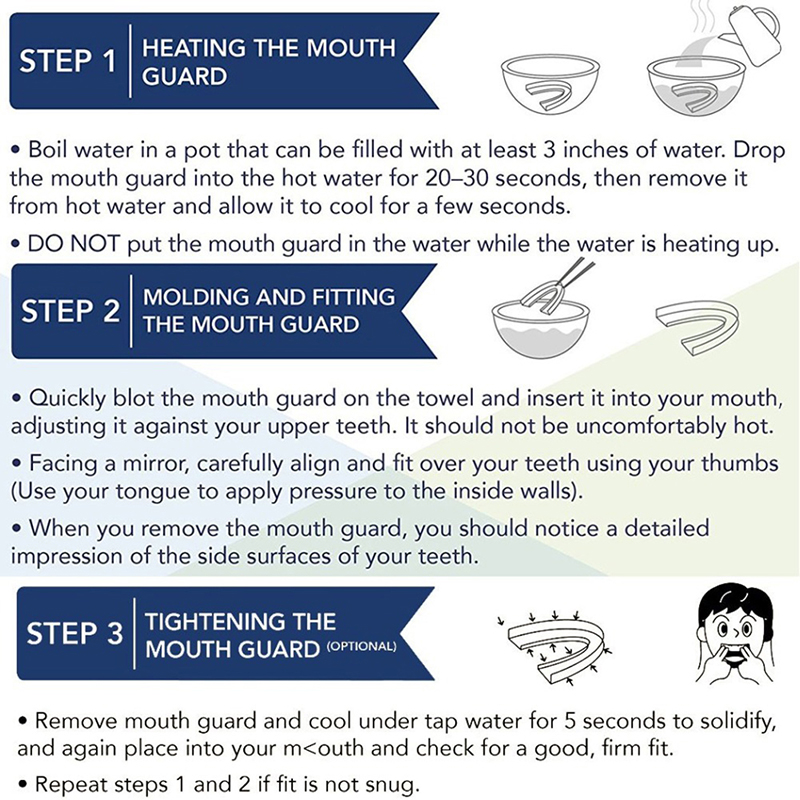 STEP 1 HEATING THE MOUTH GUARD

• Boil water in a pot that can be filled with at least 3 inches of water. Drop the mouth guard into the hot water for 20–30 seconds, then remove it from hot water and allow it to cool for a few seconds.

• DO NOT put the mouth guard in the water while the water is heating up.

STEP 2 MOLDING AND FITTING THE MOUTH GUARD

• Quickly blot the mouth guard on the towel and insert it into your mouth, adjusting it against your upper teeth. It should not be uncomfortably hot.

• Facing a mirror, carefully align and fit over your teeth using your thumbs (Use your tongue to apply pressure to the inside walls).

• When you remove the mouth guard, you should notice a detailed impression of the side surfaces of your teeth.

STEP 3 TIGHTENING THE MOUTH GUARD (OPTIONAL)

• Remove mouth guard and cool under tap water for 5 seconds to solidify, and again place into your m<outh and check for a good, firm fit.

• Repeat steps 1 and 2 if fit is not snug.