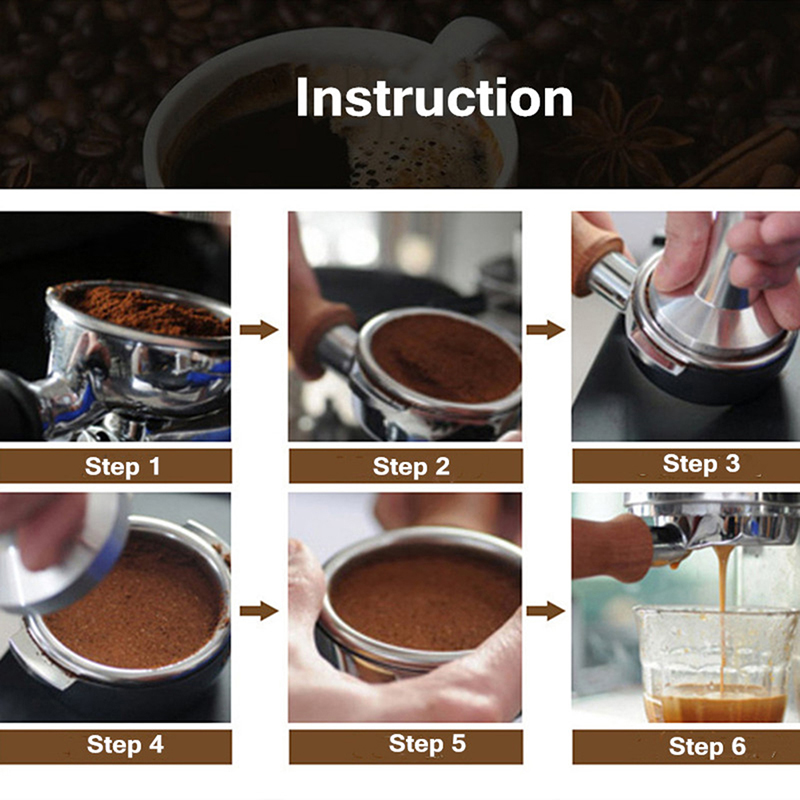 Instruction

Step 1

Step 2

Step 3

Step 4

Step 5

Step 6