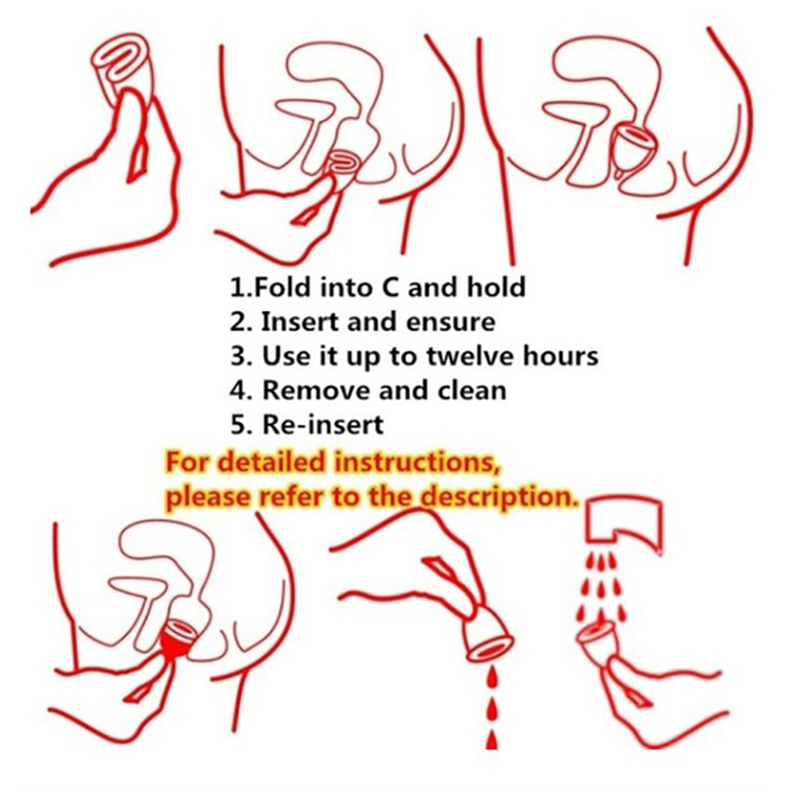 1.Fold into C and hold
2. Insert and ensure
3. Use it up to twelve hours
4. Remove and clean
5. Re-insert

For detailed instructions, please refer to the description.