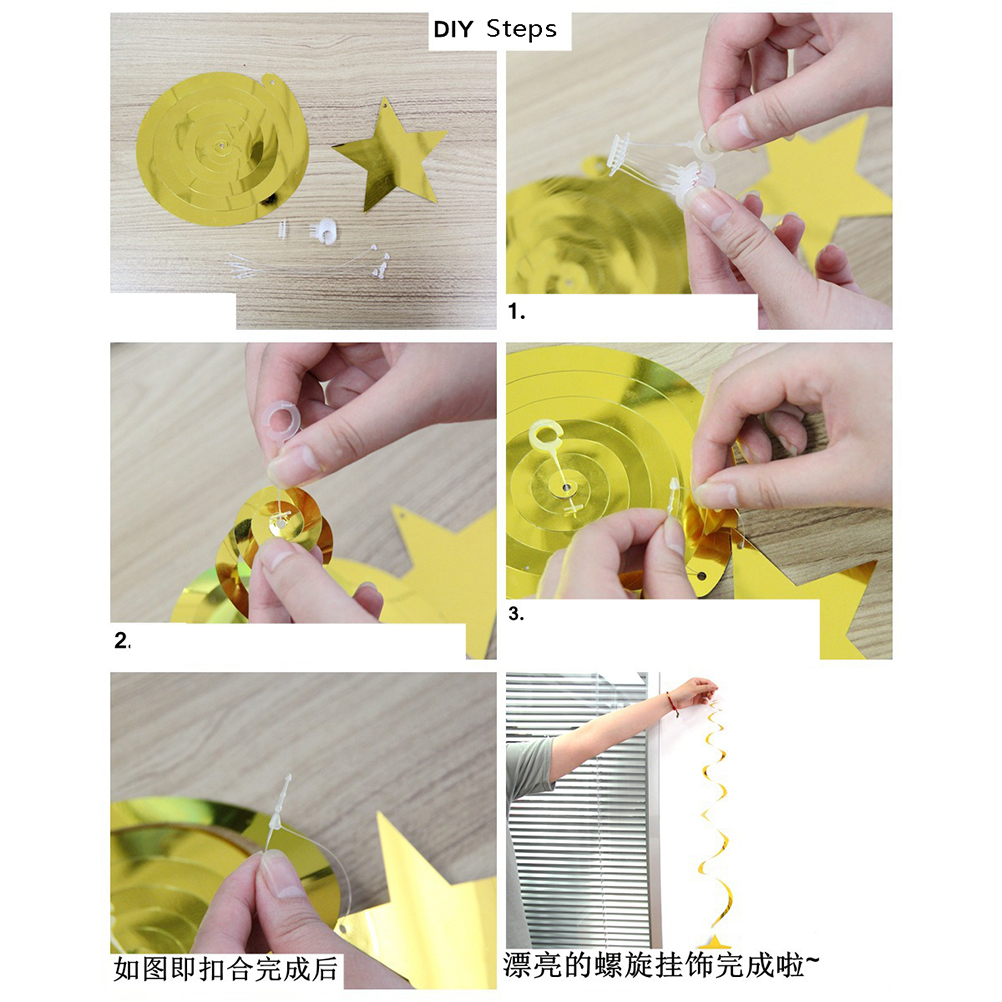 DIY Steps

1.

2.

3.

如图即扣合完成后

漂亮的螺旋挂饰完成啦~