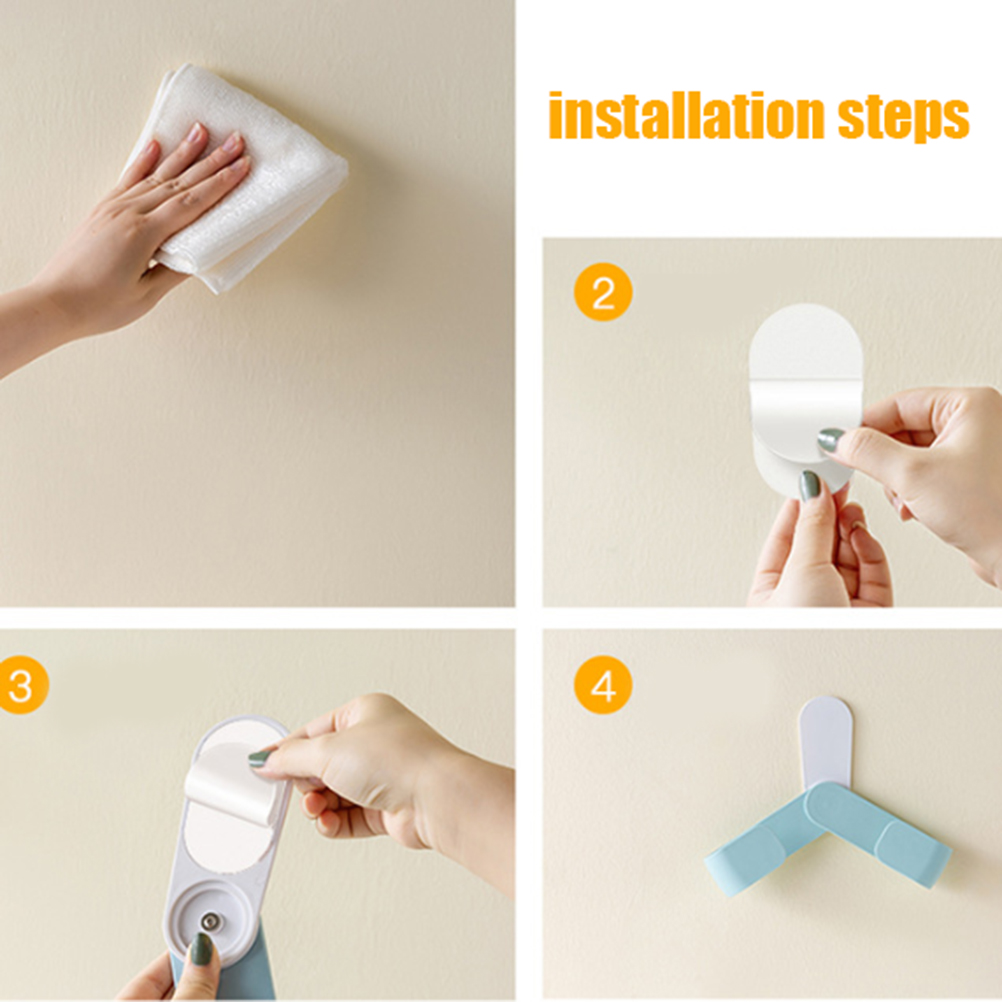 installation steps

2

3

4