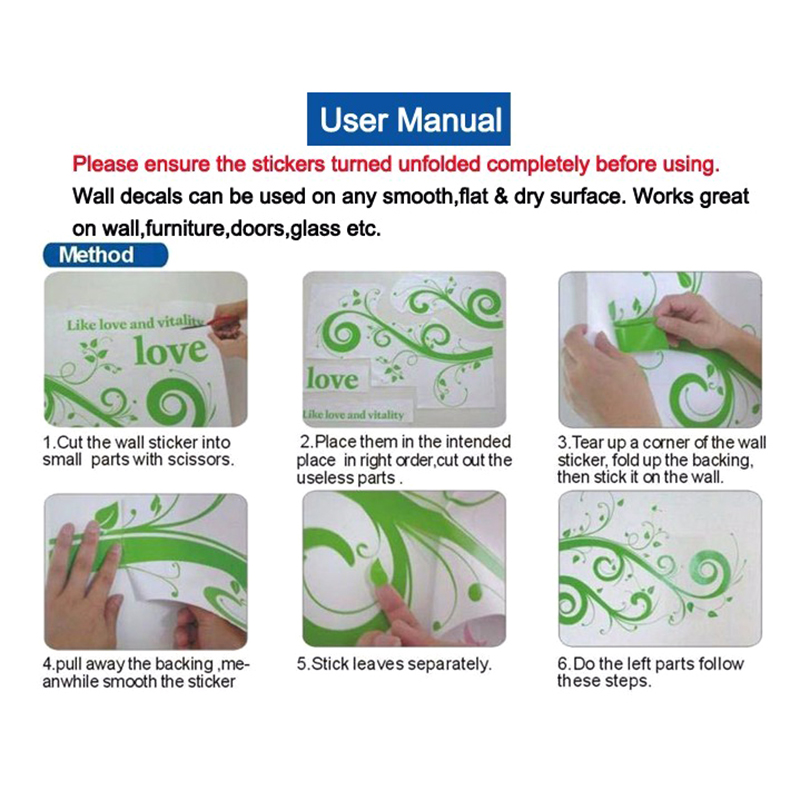 User Manual

Please ensure the stickers turned unfolded completely before using.

Wall decals can be used on any smooth,flat & dry surface. Works great on wall,furniture,doors,glass etc.

Method

Like love and vitality
love

1.Cut the wall sticker into small parts with scissors.

love
Like love and vitality

2.Place them in the intended place in right order,cut out the useless parts .

3.Tear up a corner of the wall sticker, fold up the backing, then stick it on the wall.

4.pull away the backing ,meanwhile smooth the sticker

5.Stick leaves separately.

6.Do the left parts follow these steps.