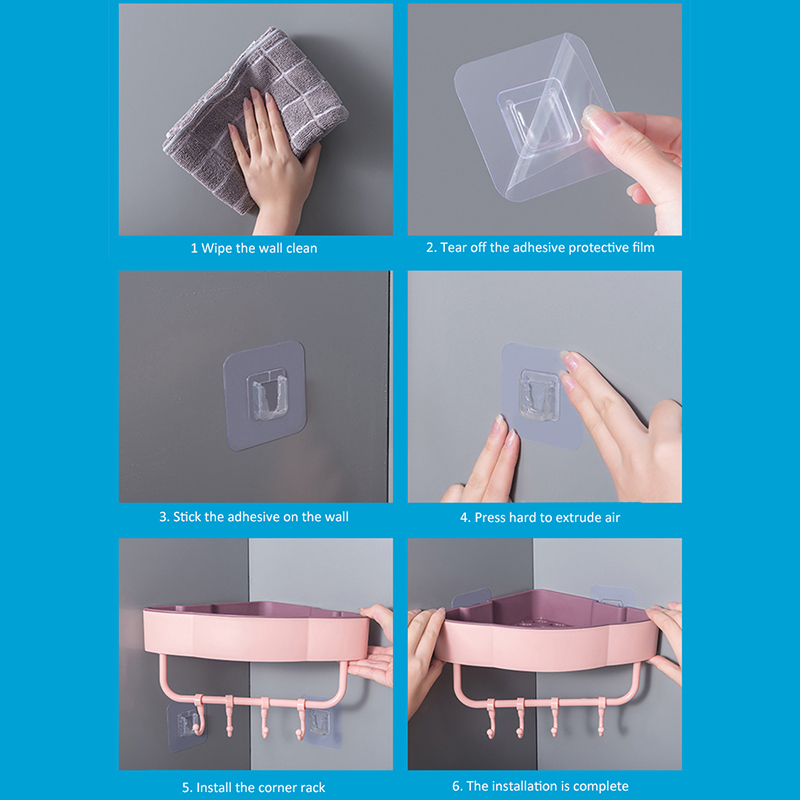 1 Wipe the wall clean

2. Tear off the adhesive protective film

3. Stick the adhesive on the wall

4. Press hard to extrude air

5. Install the corner rack

6. The installation is complete