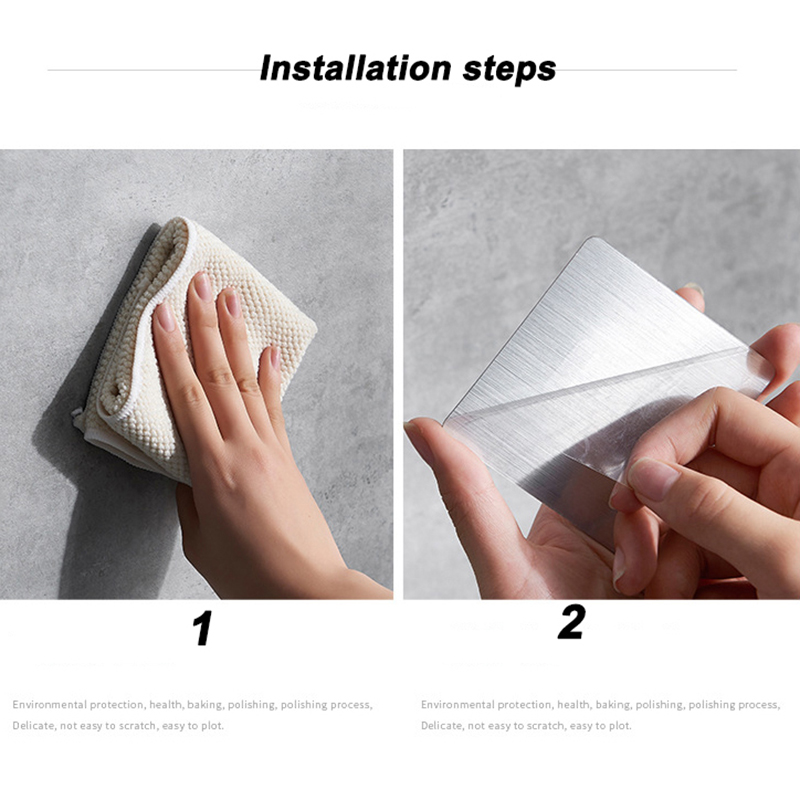 Installation steps

1

Environmental protection, health, baking, polishing, polishing process, Delicate, not easy to scratch, easy to plot.

2

Environmental protection, health, baking, polishing, polishing process, Delicate, not easy to scratch, easy to plot.