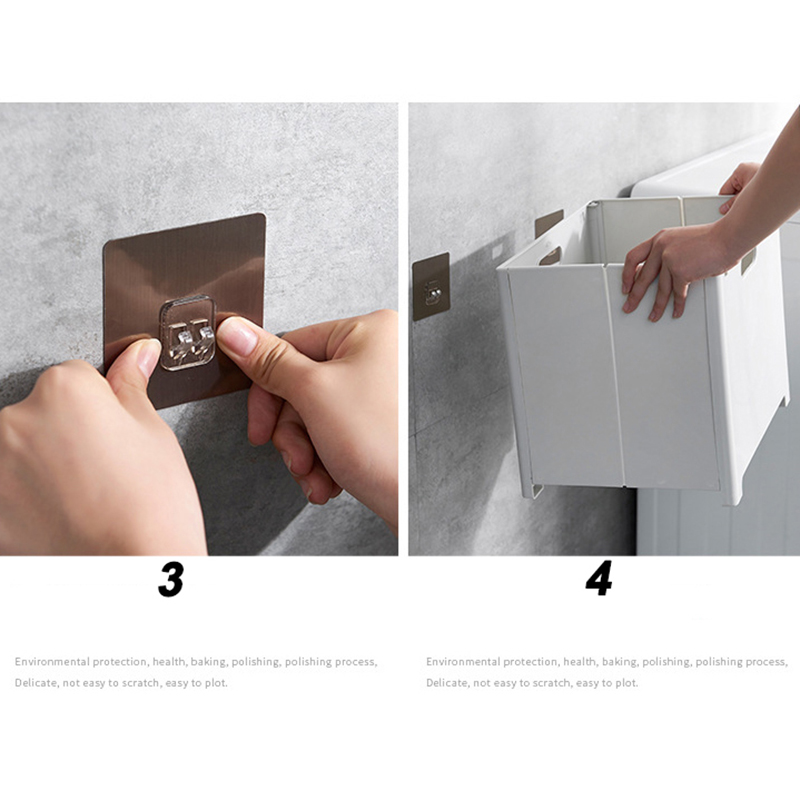 3

Environmental protection, health, baking, polishing, polishing process, Delicate, not easy to scratch, easy to plot.

4

Environmental protection, health, baking, polishing, polishing process, Delicate, not easy to scratch, easy to plot.