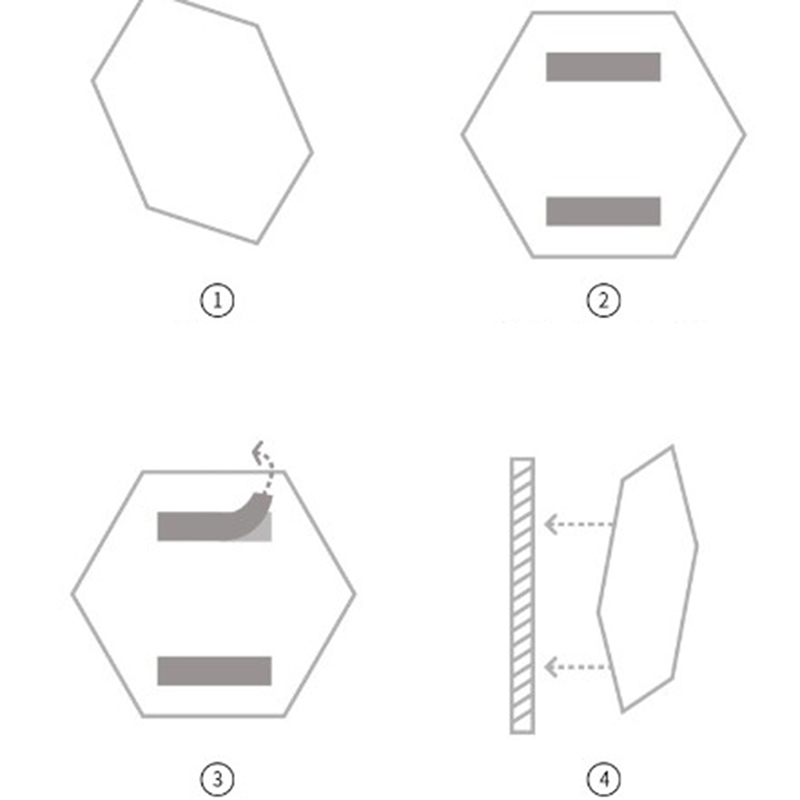 ①

②

③

④