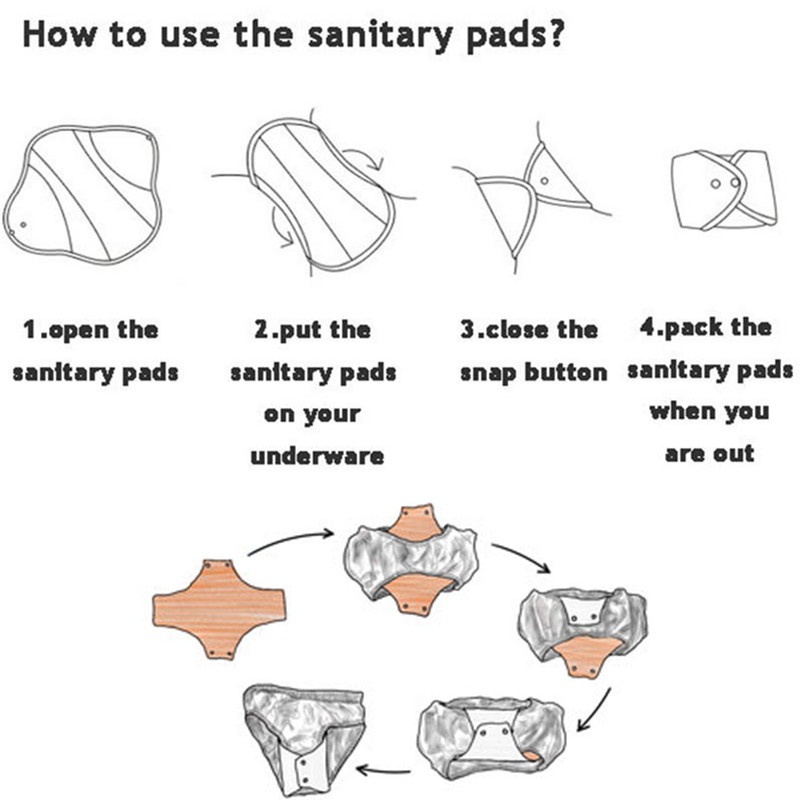 How to use the sanitary pads?

1.open the sanitary pads

2.put the sanitary pads on your underware

3.close the snap button

4.pack the sanitary pads when you are out