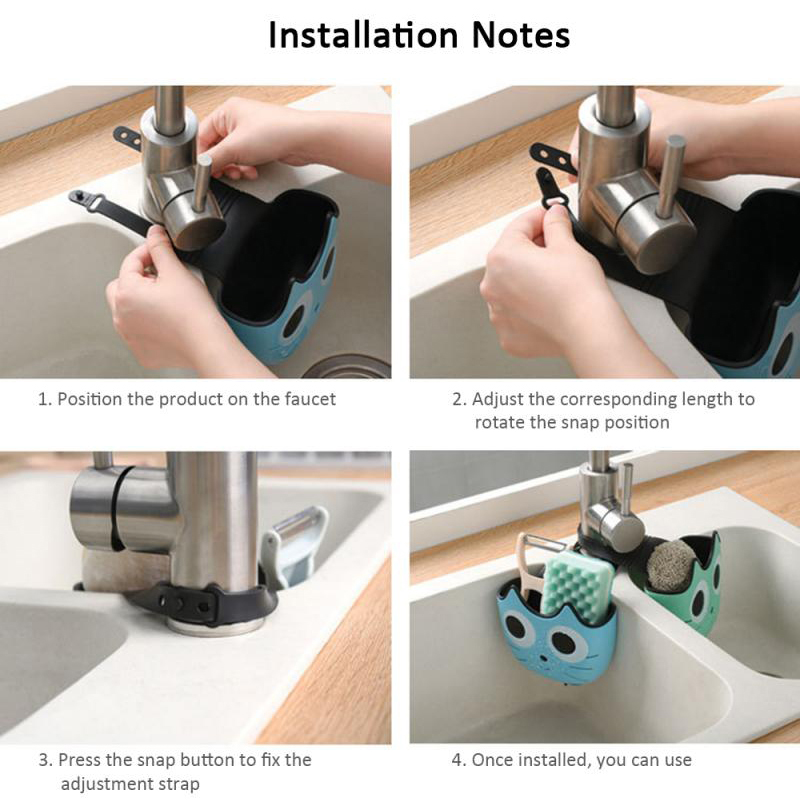 Installation Notes

1. Position the product on the faucet

2. Adjust the corresponding length to rotate the snap position

3. Press the snap button to fix the adjustment strap

4. Once installed, you can use