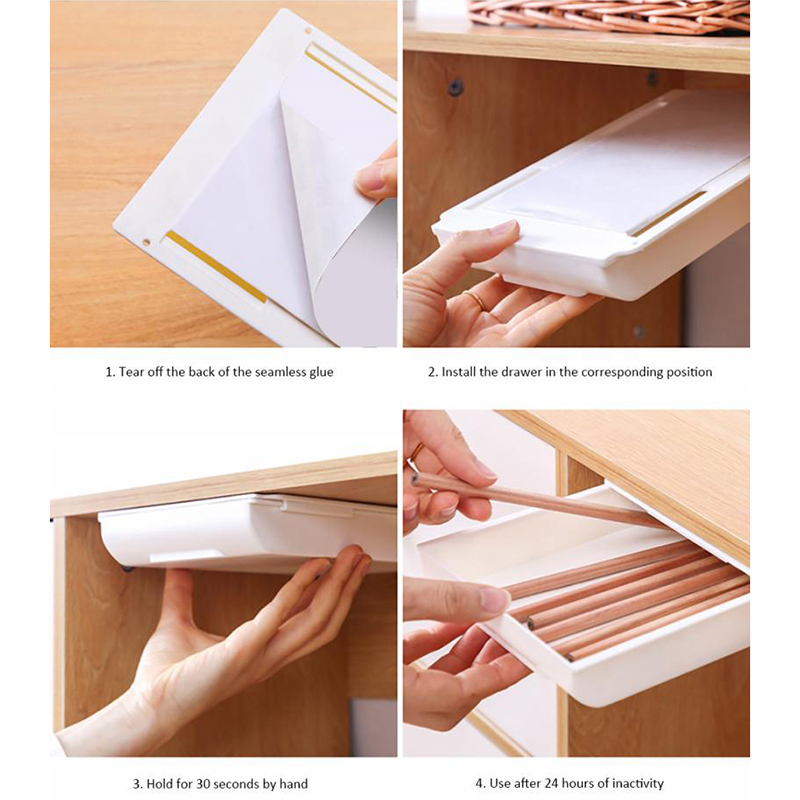 1. Tear off the back of the seamless glue

2. Install the drawer in the corresponding position

3. Hold for 30 seconds by hand

4. Use after 24 hours of inactivity