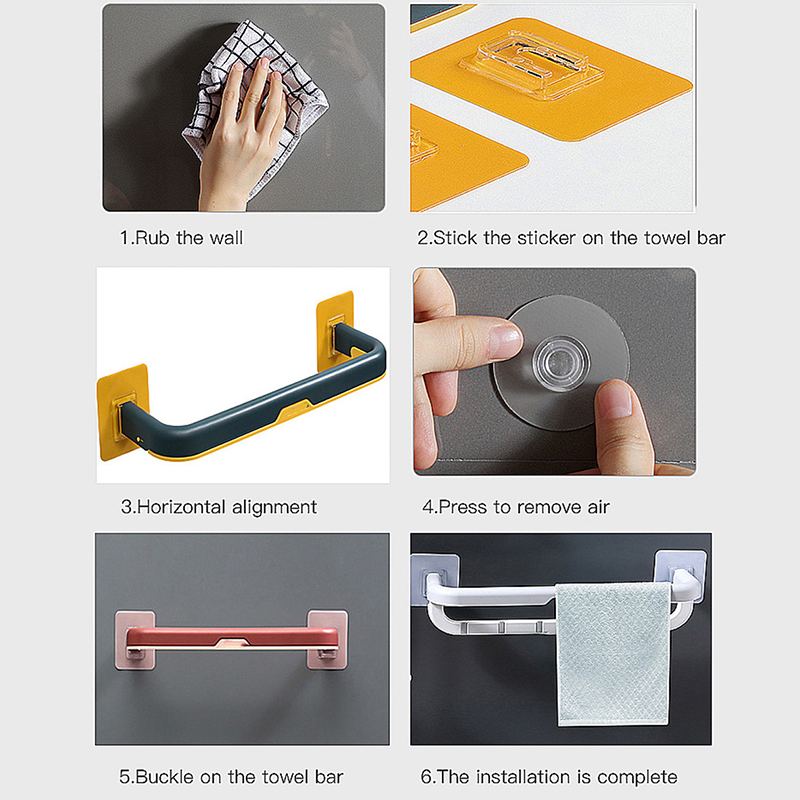 1.Rub the wall

2.Stick the sticker on the towel bar

3.Horizontal alignment

4.Press to remove air

5.Buckle on the towel bar

6.The installation is complete