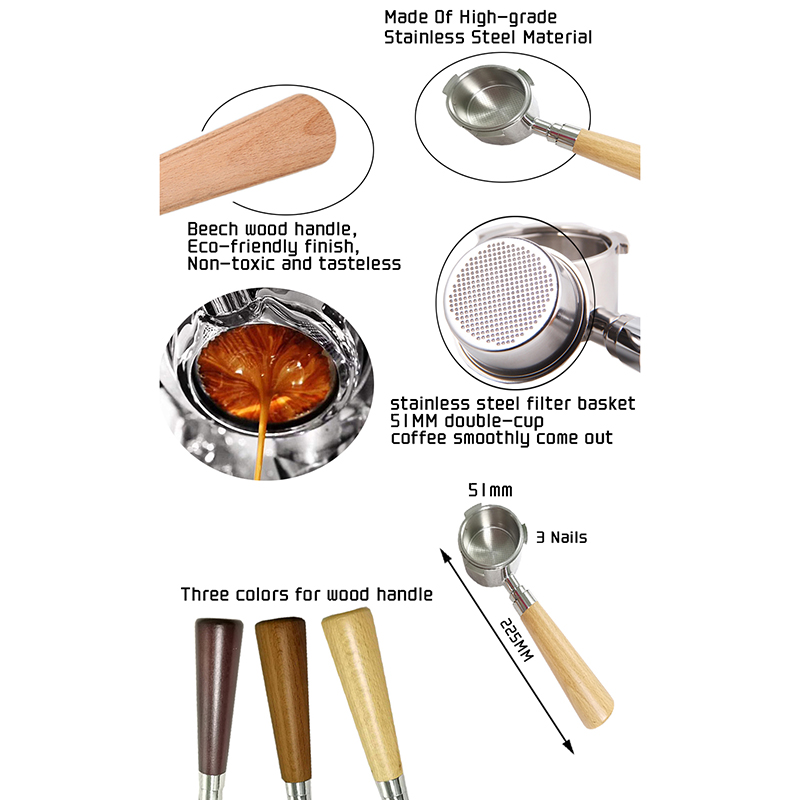 Made Of High-grade
Stainless Steel Material

Beech wood handle,
Eco-friendly finish,
Non-toxic and tasteless

stainless steel filter basket
51MM double-cup
coffee smoothly come out

51mm

3 Nails

225MM

Three colors for wood handle