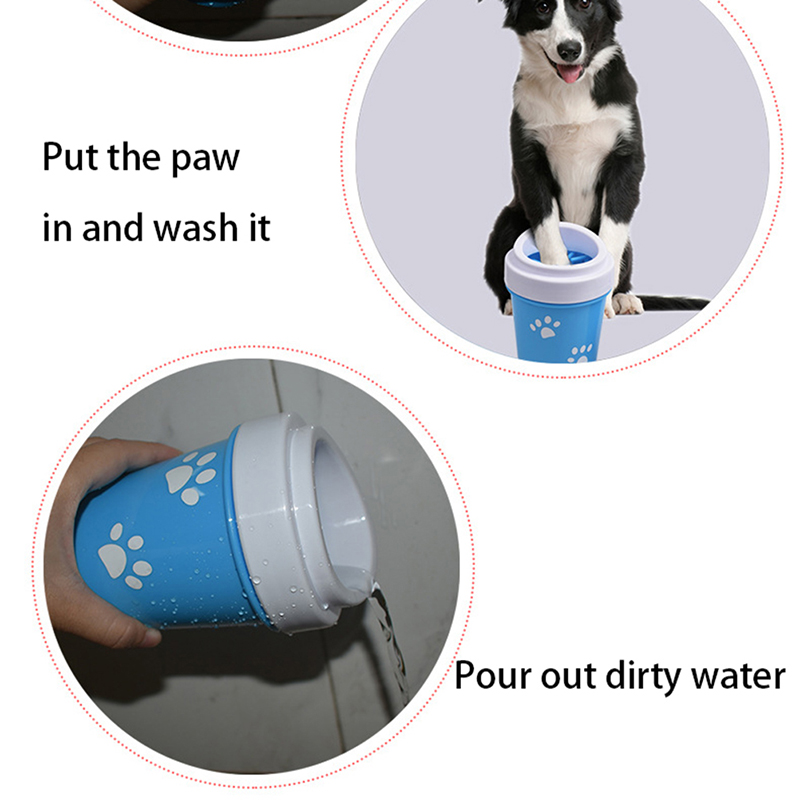 Put the paw
in and wash it

Pour out dirty water