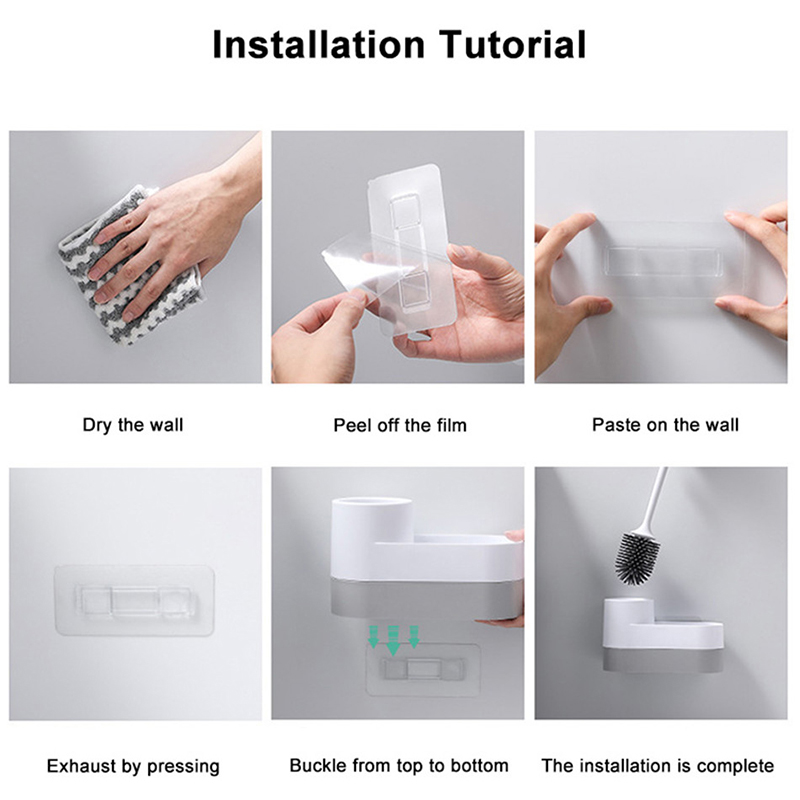 Installation Tutorial

Dry the wall

Peel off the film

Paste on the wall

Exhaust by pressing

Buckle from top to bottom

The installation is complete