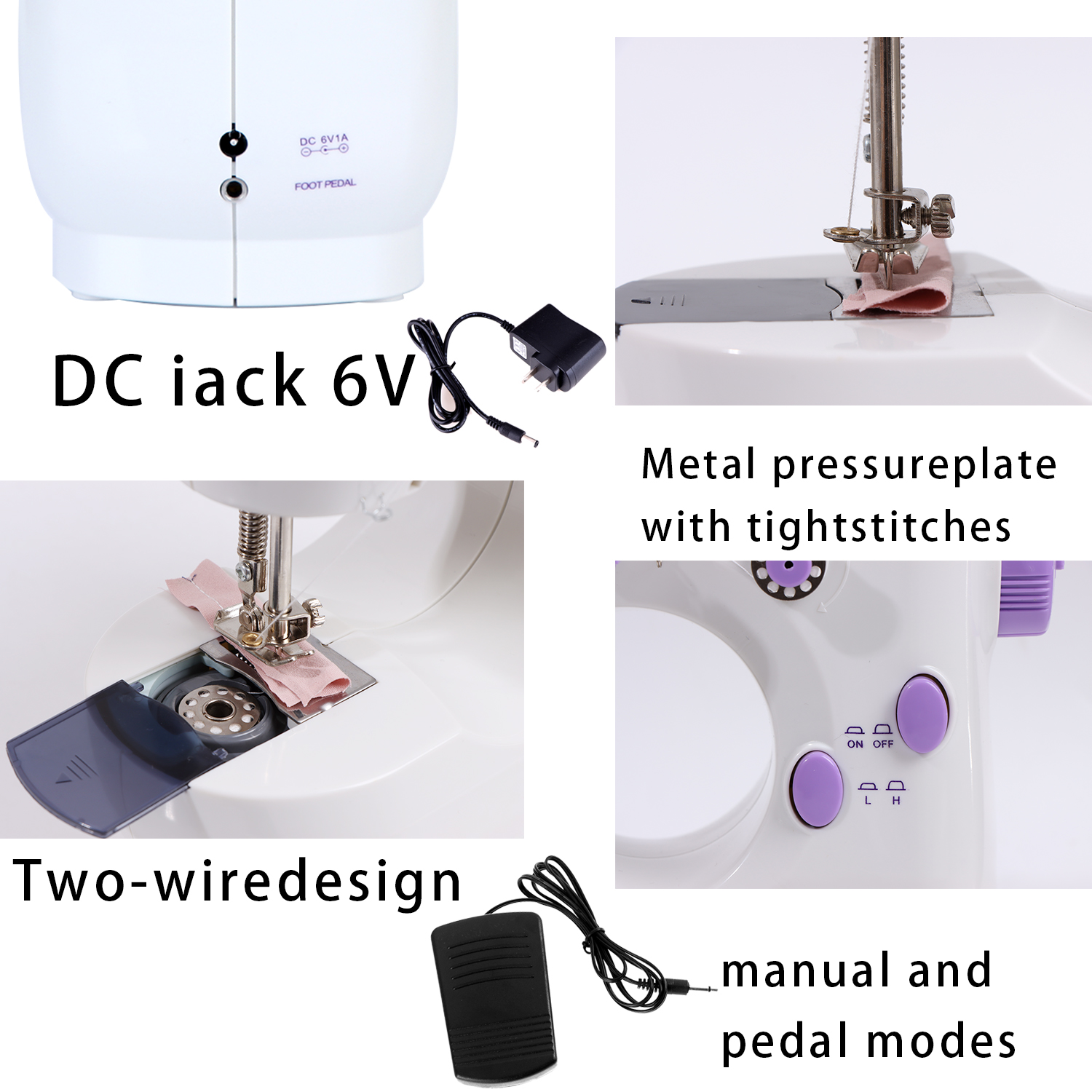 DC 6V1A

FOOT PEDAL

DC iack 6V

Metal pressureplate with tightstitches

ON OFF

L H

Two-wiredesign

manual and pedal modes