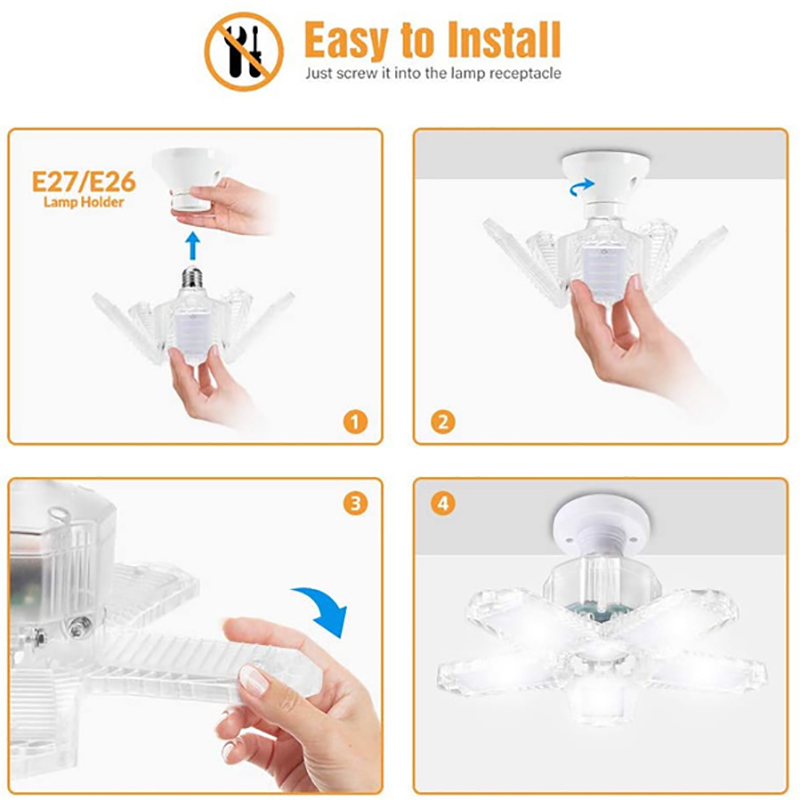 Easy to Install
Just screw it into the lamp receptacle

E27/E26
Lamp Holder

1

2

3

4