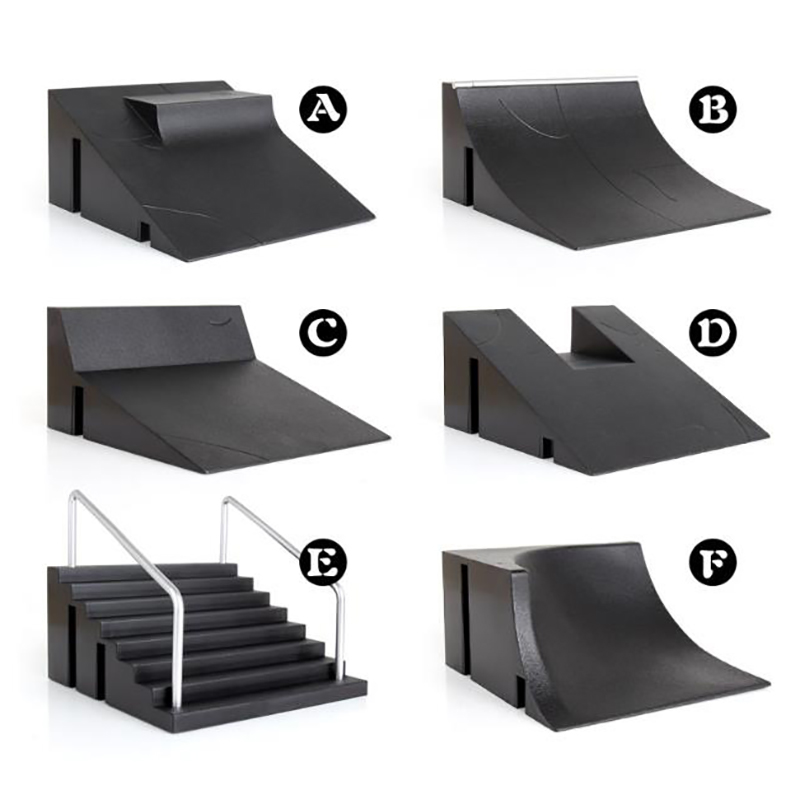 A
B
C
D
E
F