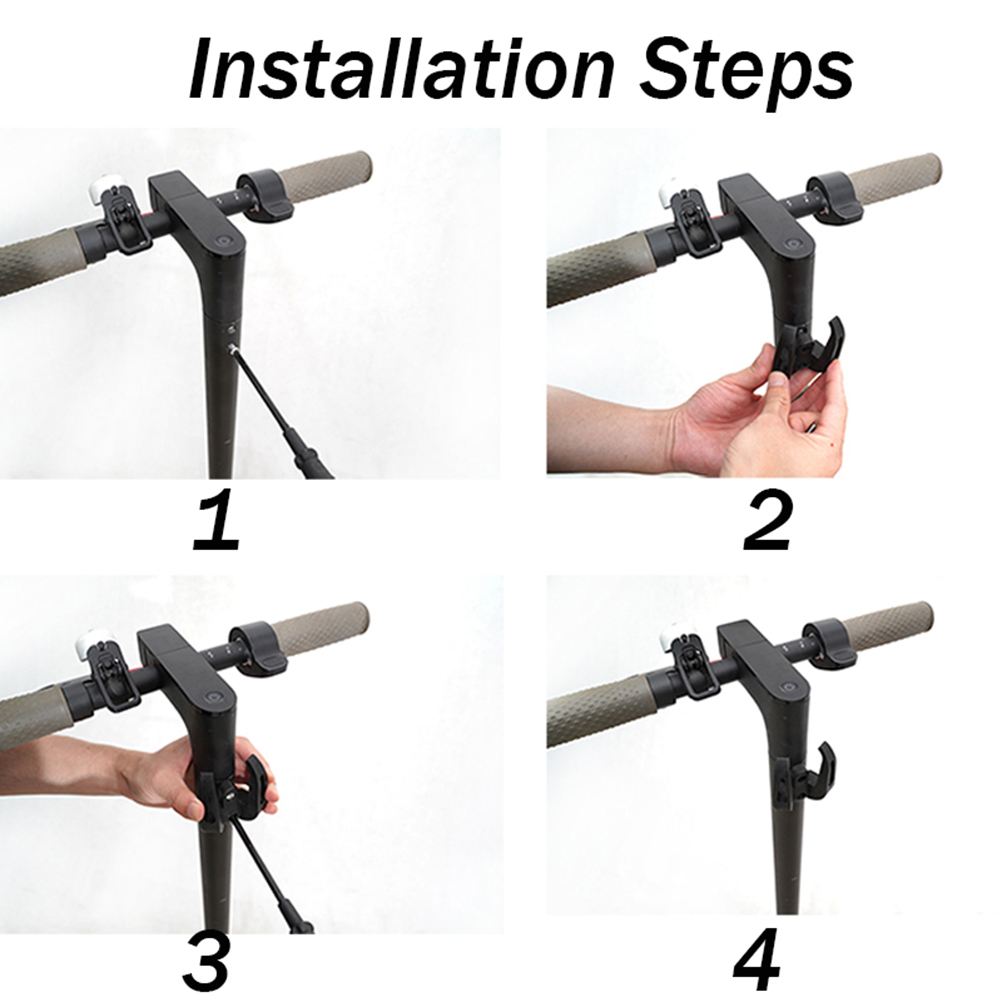 Installation Steps

1

2

3

4