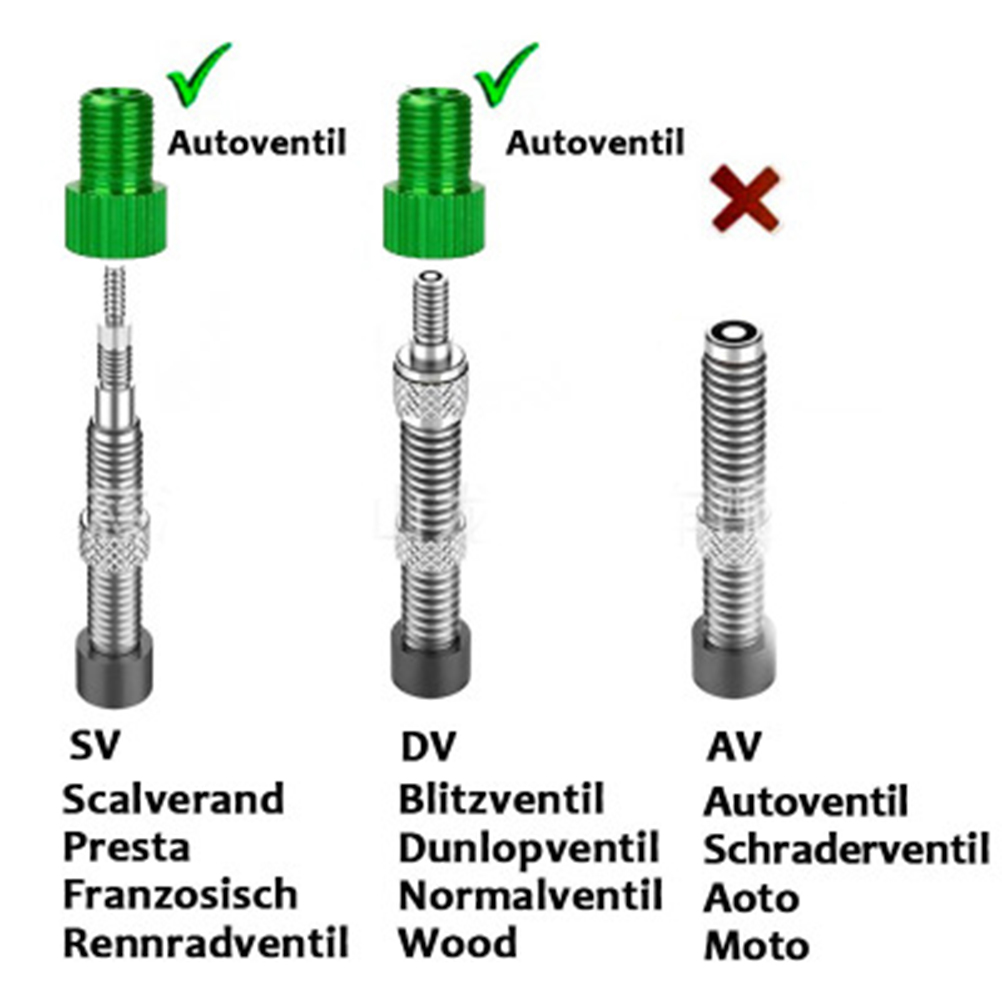 Autoventil

Autoventil

SV
Scalverand
Presta
Franzosisch
Rennradventil

DV
Blitzventil
Dunlopventil
Normalventil
Wood

AV
Autoventil
Schraderventil
Aoto
Moto