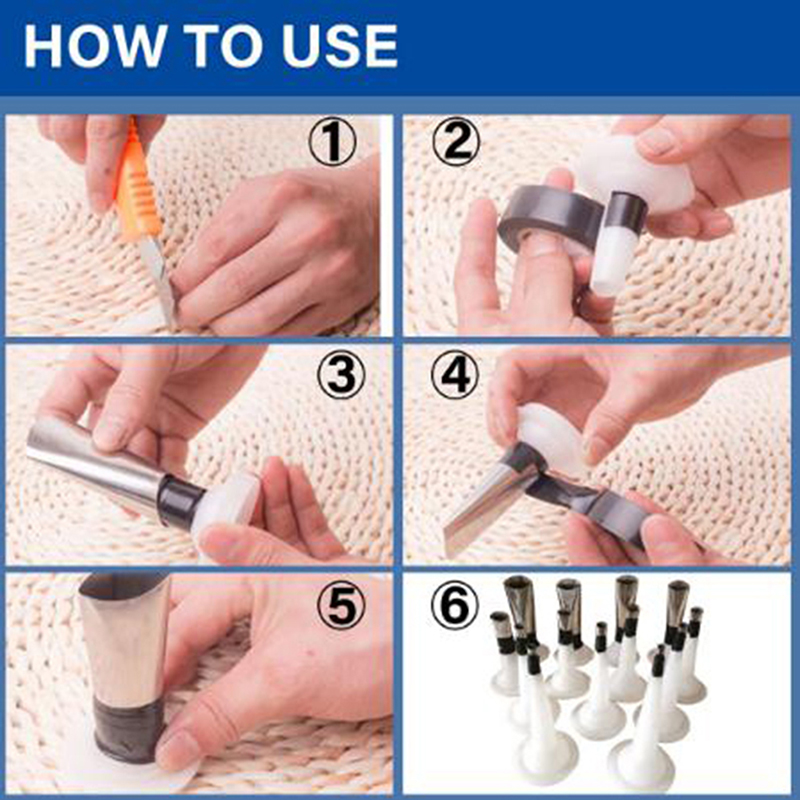 HOW TO USE

①

②

③

④

⑤

⑥