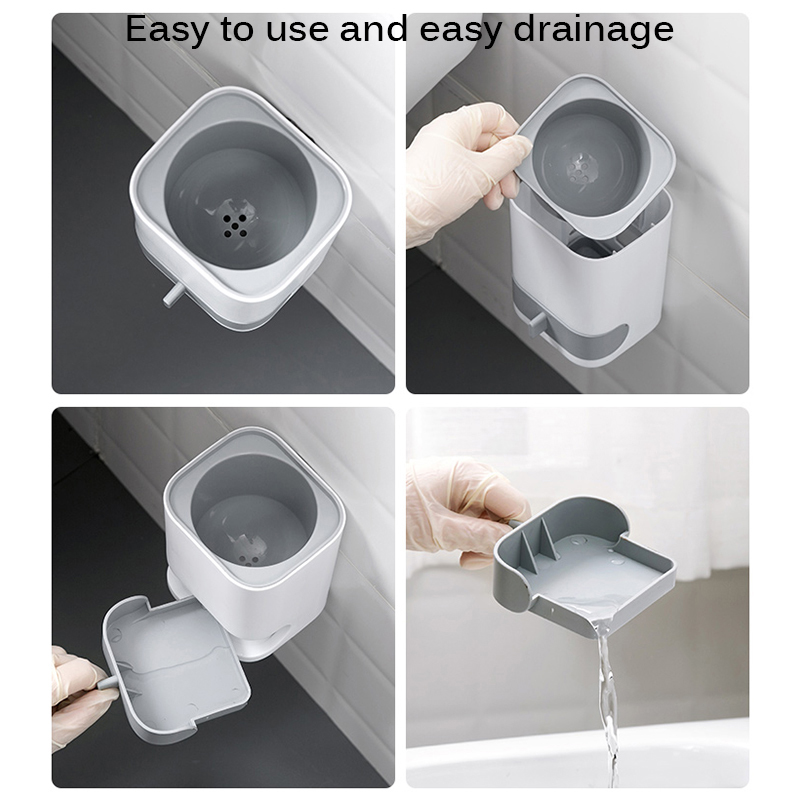 Easy to use and easy drainage