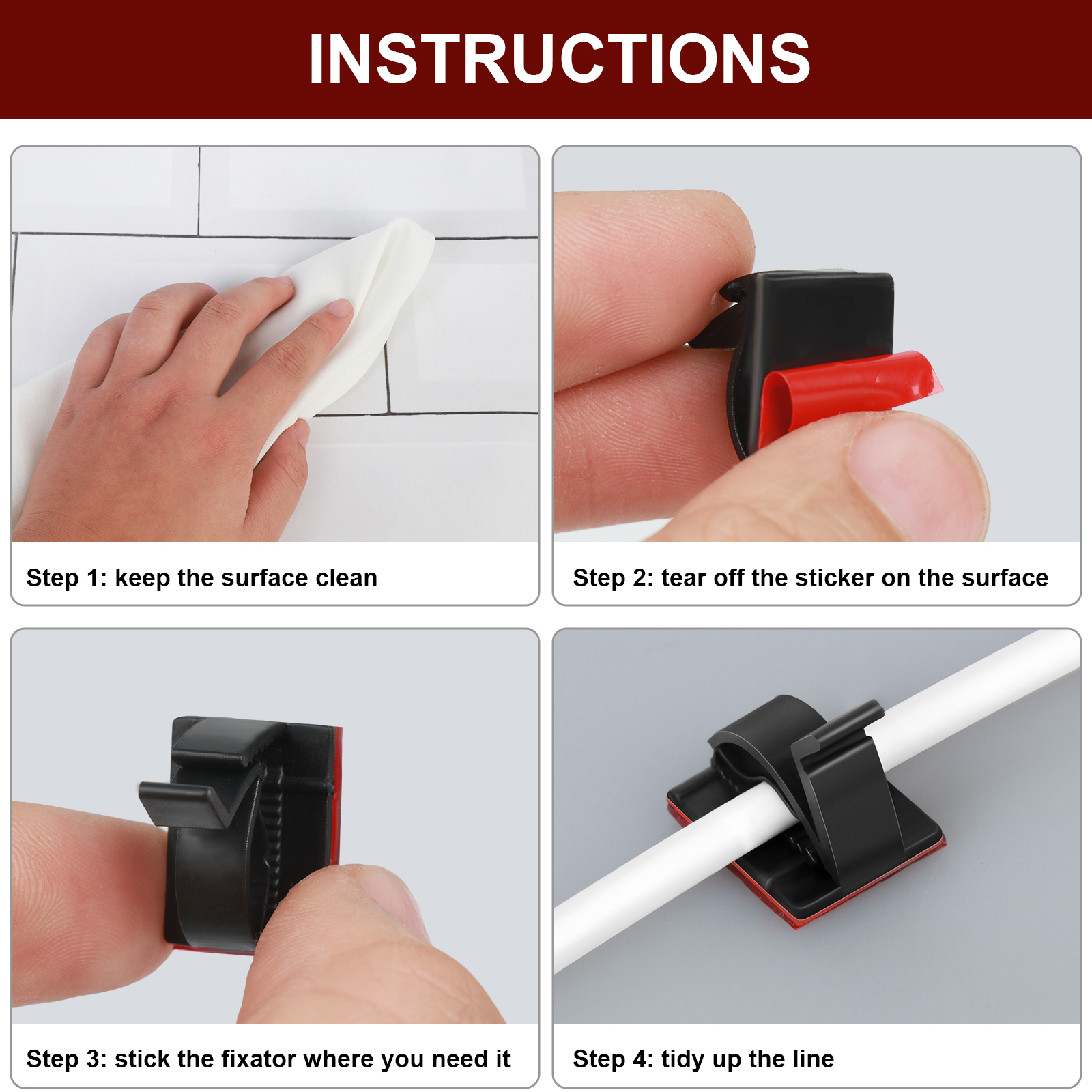 INSTRUCTIONS

Step 1: keep the surface clean

Step 2: tear off the sticker on the surface

Step 3: stick the fixator where you need it

Step 4: tidy up the line