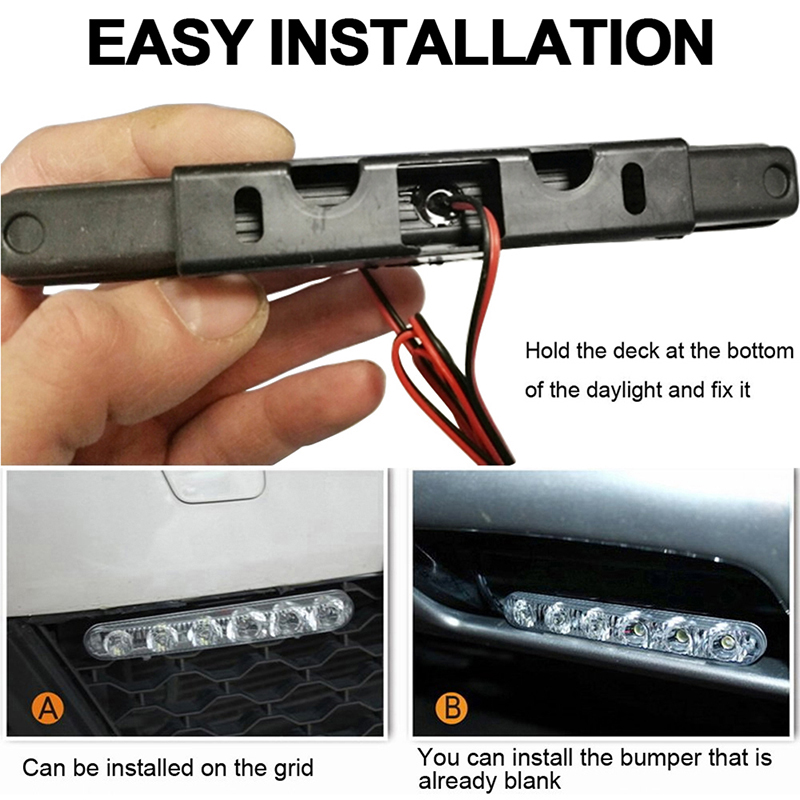 EASY INSTALLATION

Hold the deck at the bottom of the daylight and fix it

A

Can be installed on the grid

B

You can install the bumper that is already blank