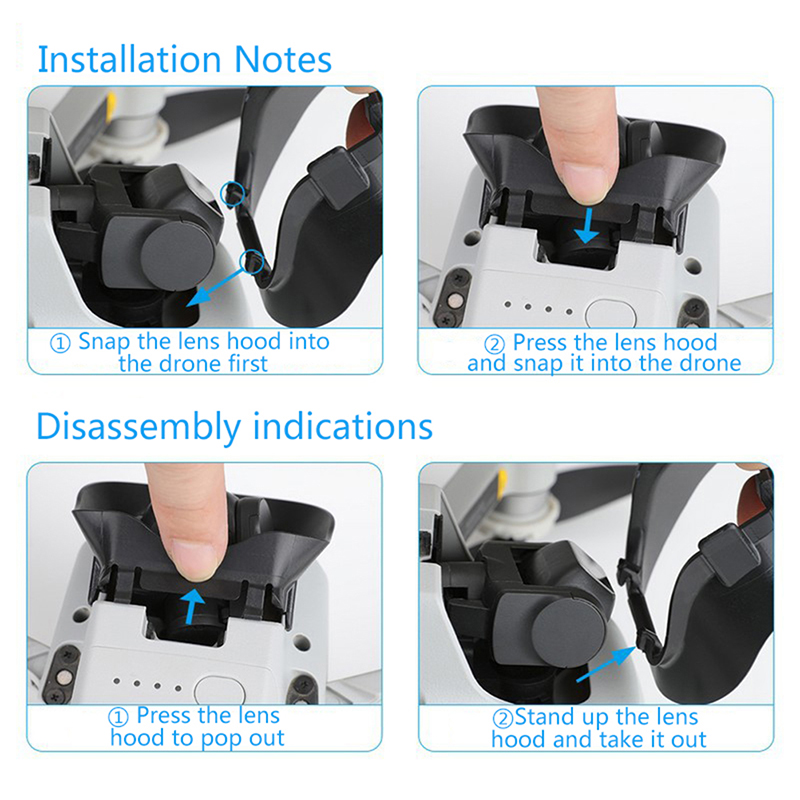 Installation Notes

① Snap the lens hood into the drone first

② Press the lens hood and snap it into the drone

Disassembly indications

① Press the lens hood to pop out

②Stand up the lens hood and take it out