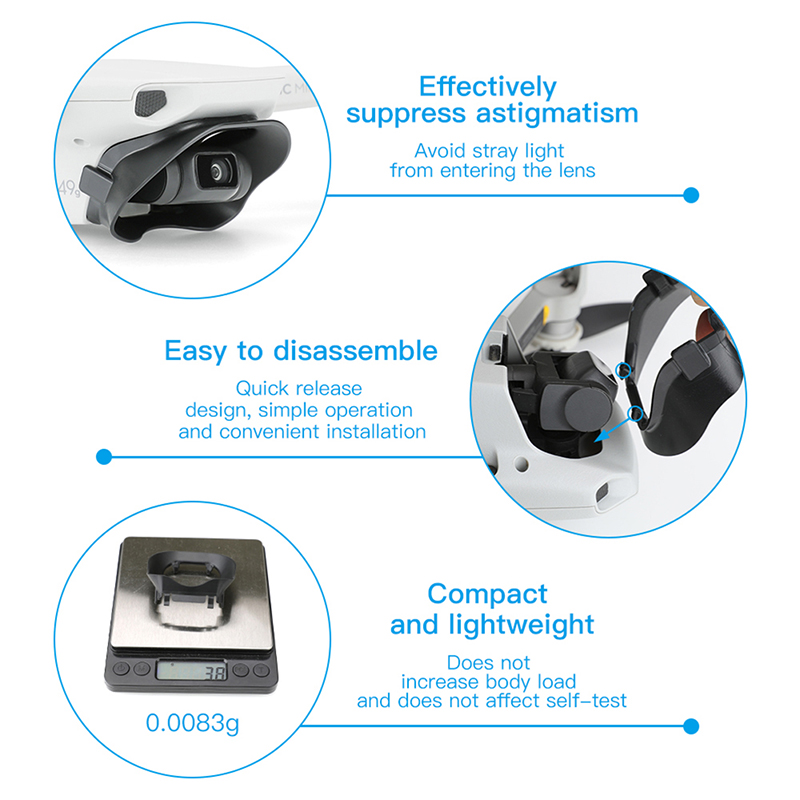 C M
49g

Effectively suppress astigmatism

Avoid stray light from entering the lens

Easy to disassemble

Quick release design, simple operation and convenient installation

3.8

0.0083g

Compact and lightweight

Does not increase body load and does not affect self-test