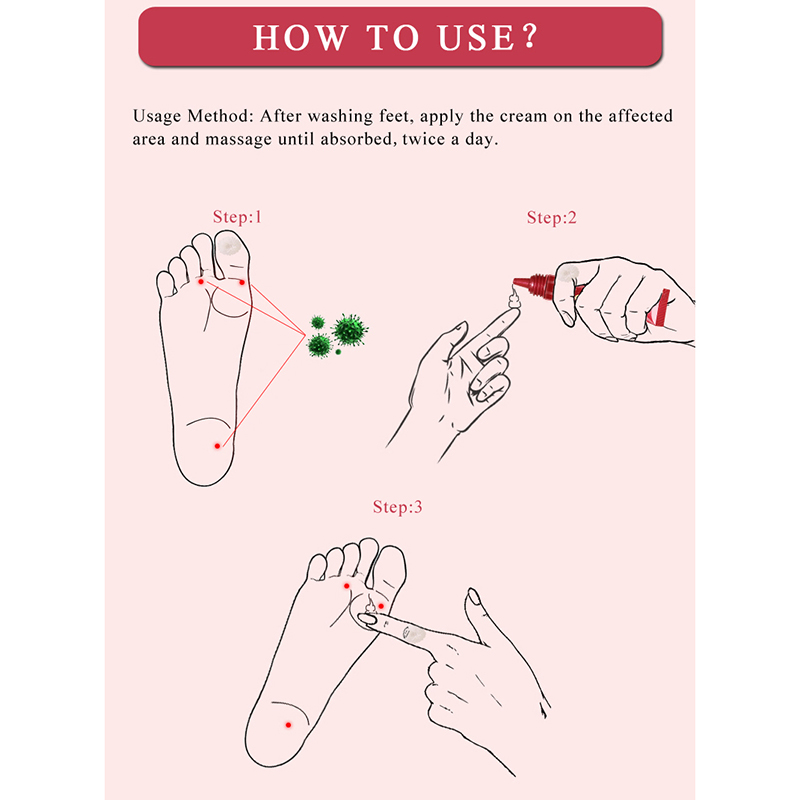 HOW TO USE?

Usage Method: After washing feet, apply the cream on the affected area and massage until absorbed, twice a day.

Step:1

Step:2

Step:3