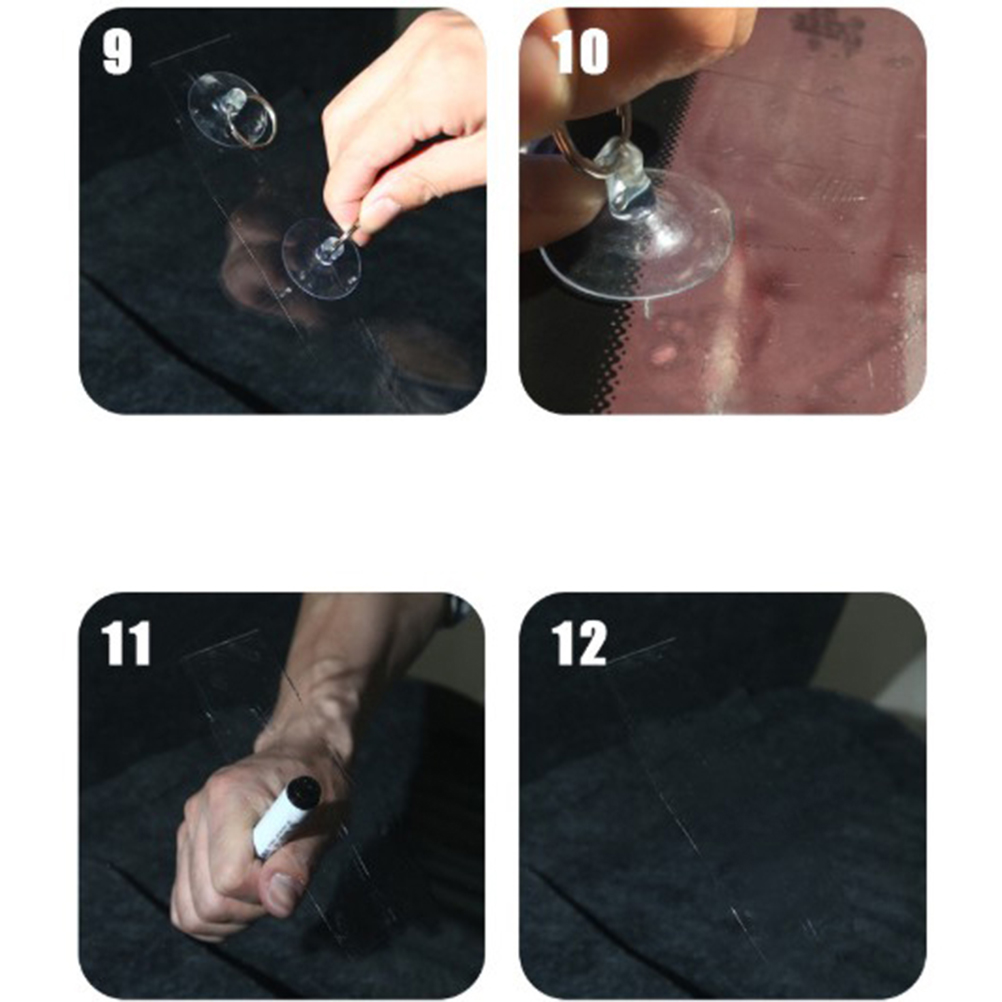 9

10

11

12