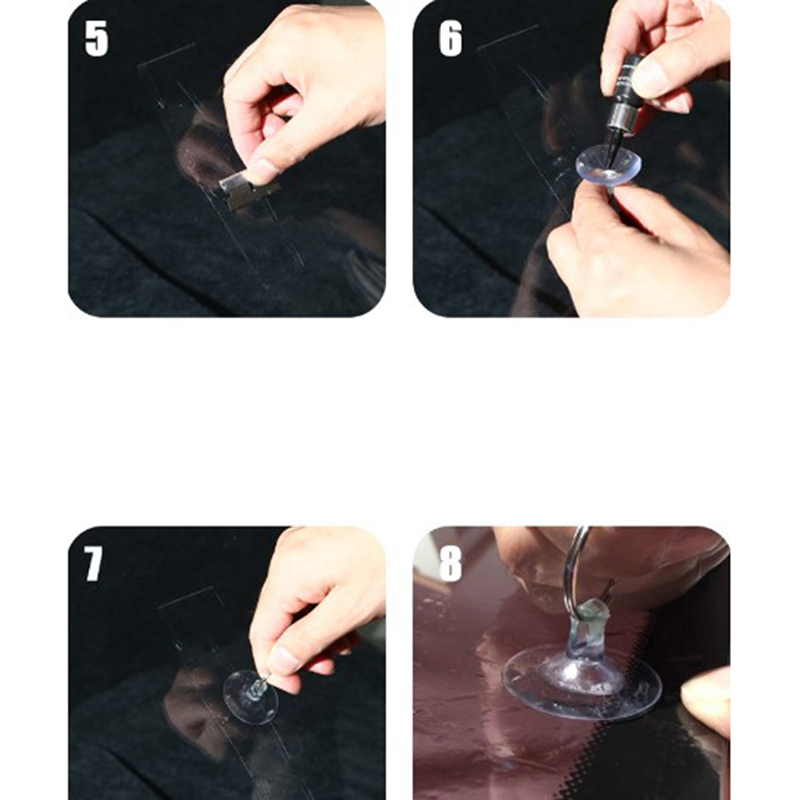 5

6

7

8