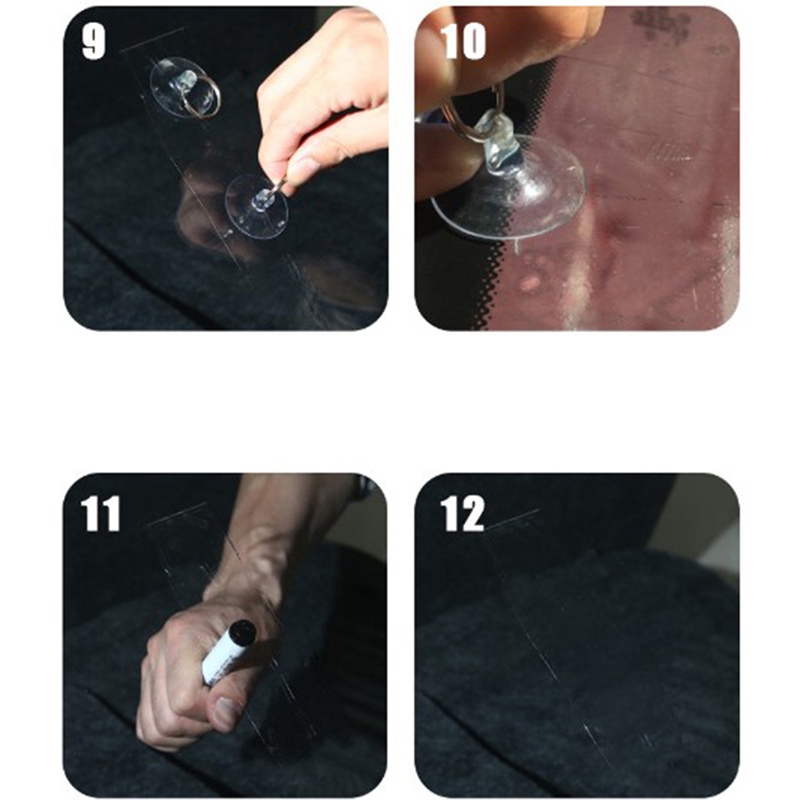 9

10

11

12