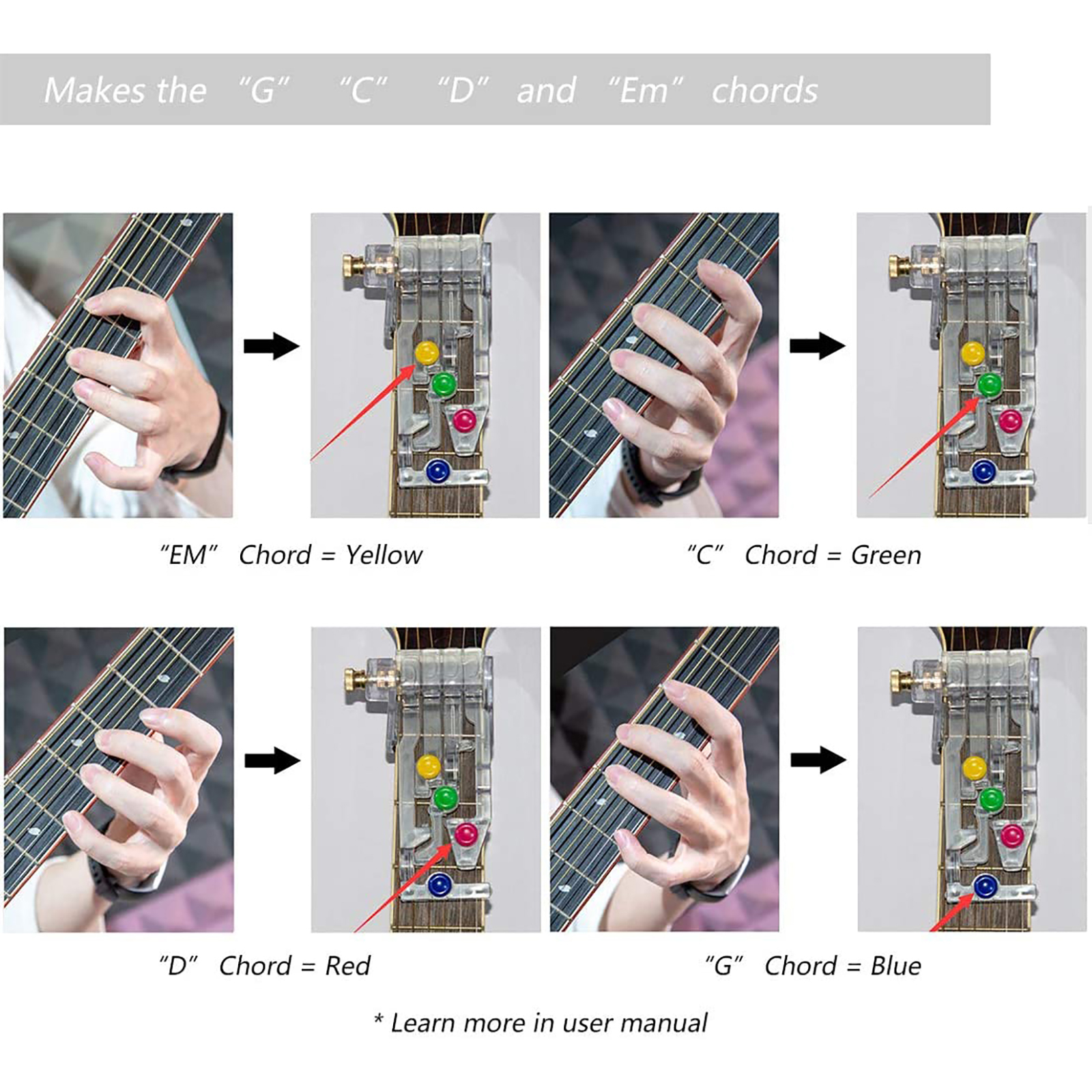 Makes the "G" "C" "D" and "Em" chords

"EM" Chord = Yellow

"C" Chord = Green

"D" Chord = Red

"G" Chord = Blue

* Learn more in user manual