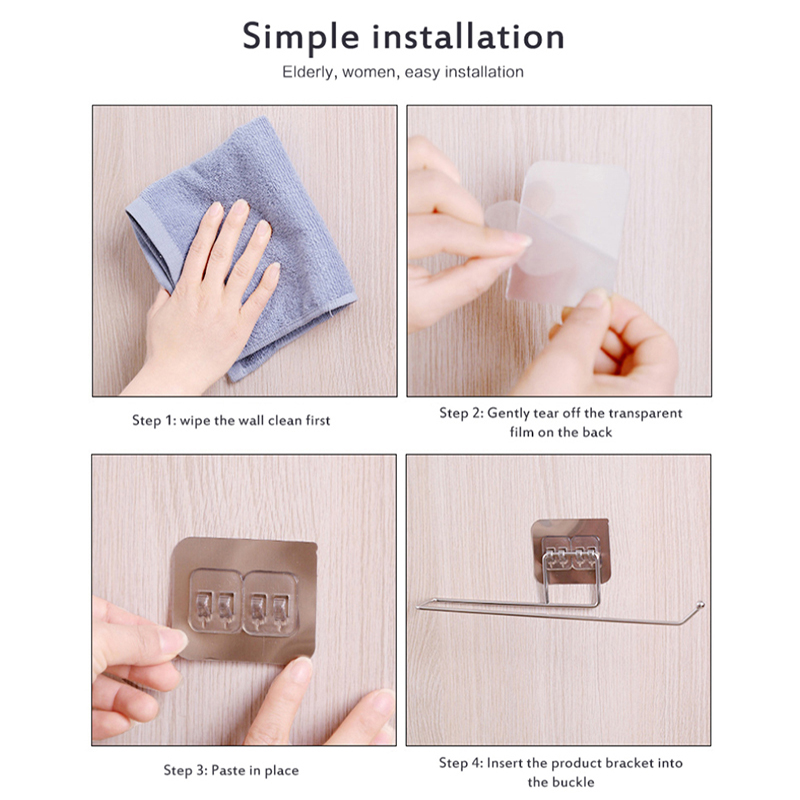 Simple installation

Elderly, women, easy installation

Step 1: wipe the wall clean first

Step 2: Gently tear off the transparent film on the back

Step 3: Paste in place

Step 4: Insert the product bracket into the buckle