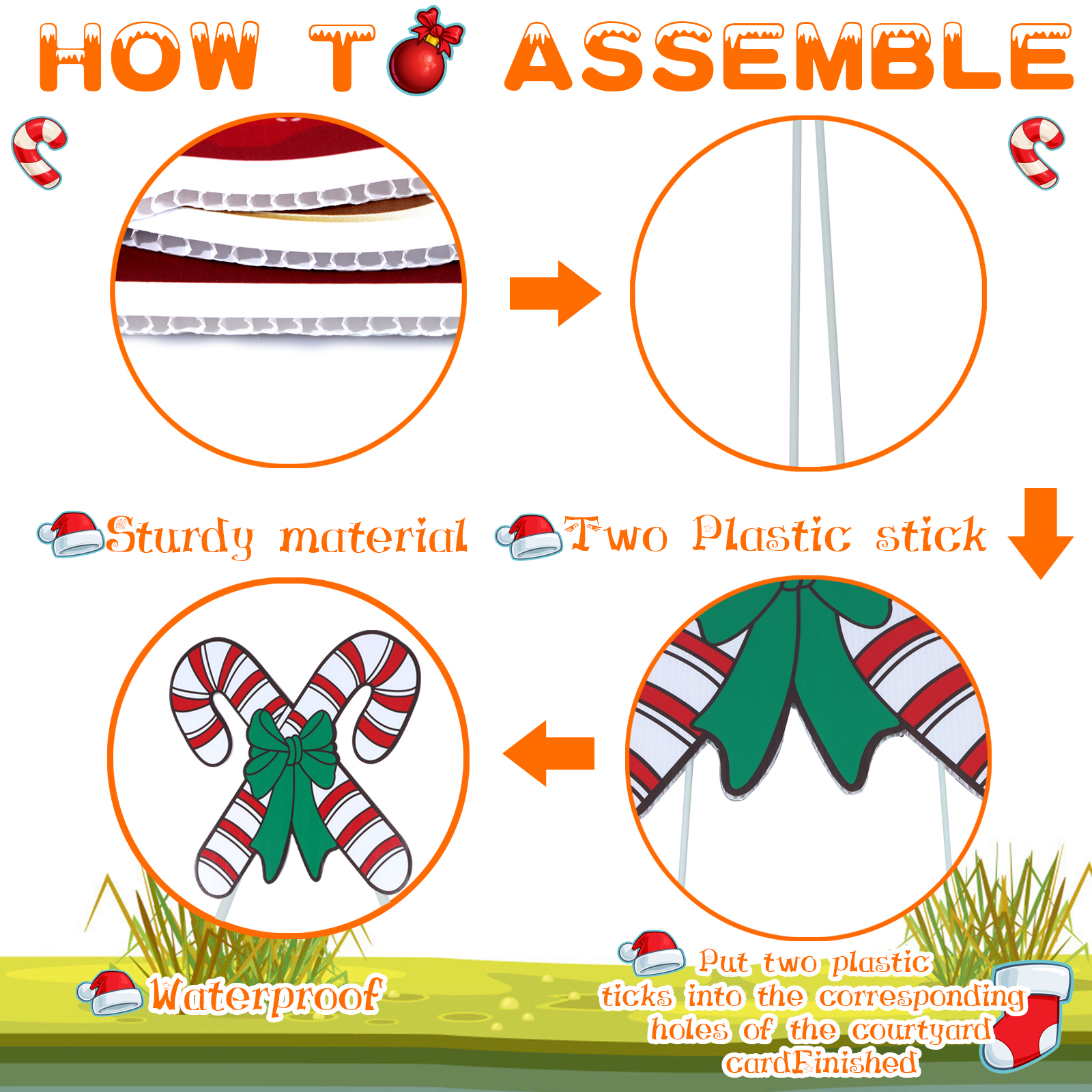 HOW TO ASSEMBLE

Sturdy material

Two Plastic stick

Waterproof

Put two plastic ticks into the corresponding holes of the courtyard cardFinished