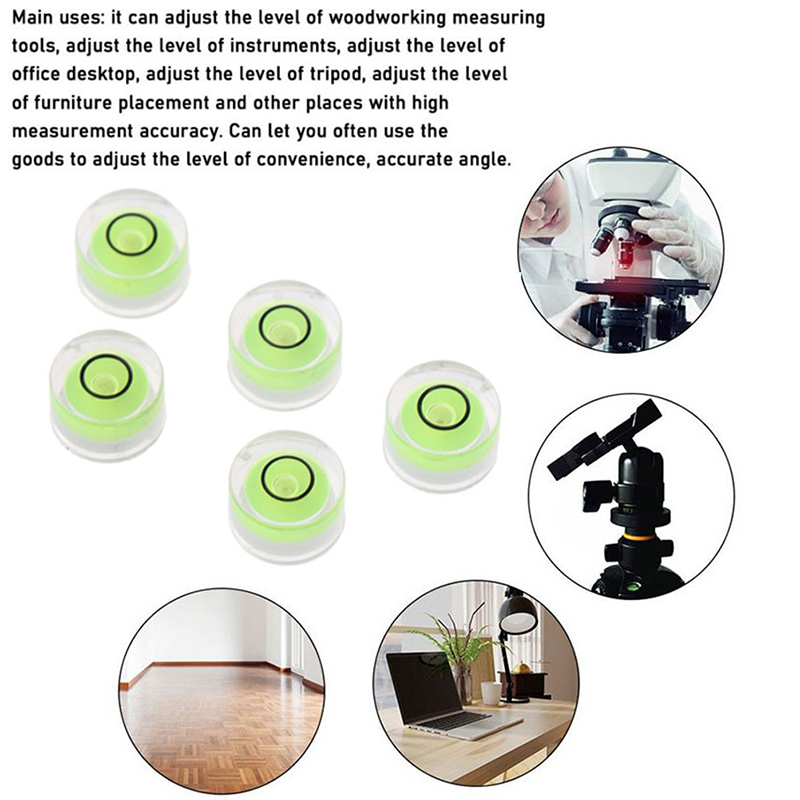 Main uses: it can adjust the level of woodworking measuring tools, adjust the level of instruments, adjust the level of office desktop, adjust the level of tripod, adjust the level of furniture placement and other places with high measurement accuracy. Can let you often use the goods to adjust the level of convenience, accurate angle.