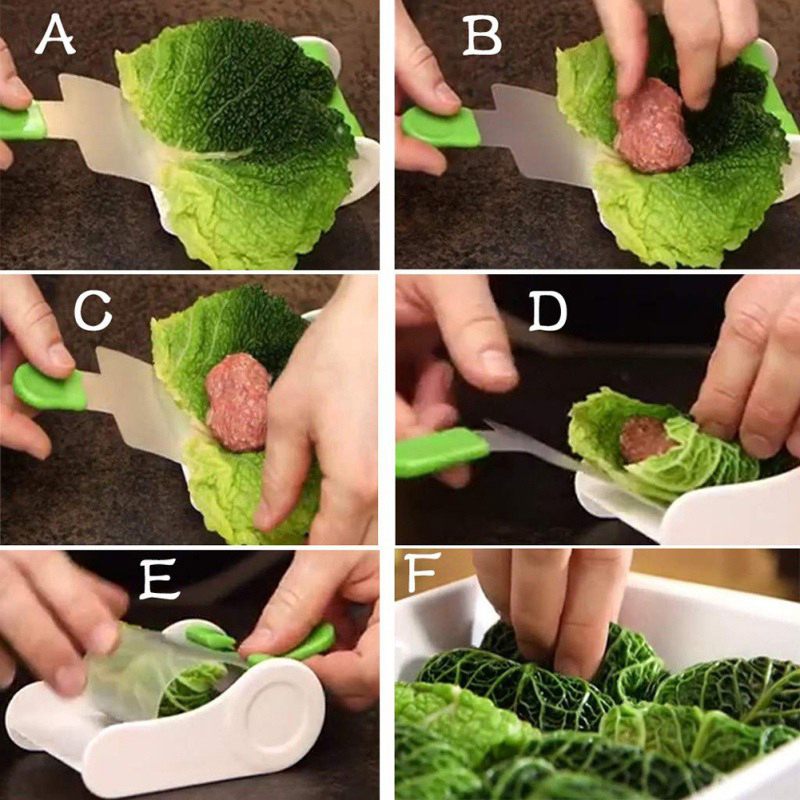 A
B
C
D
E
F