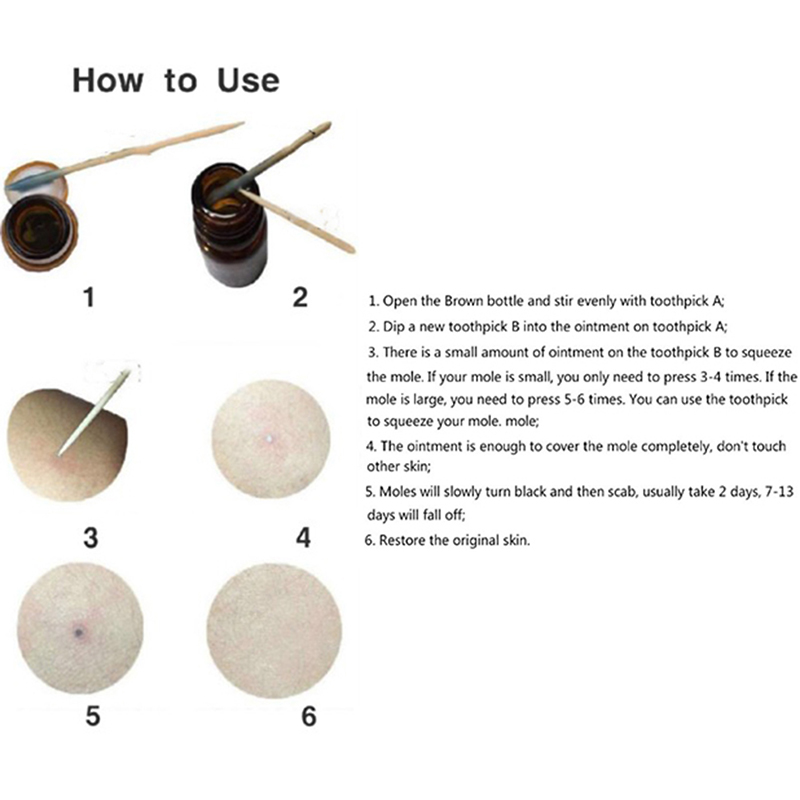 How to Use

1

2

3

4

5

6

1. Open the Brown bottle and stir evenly with toothpick A;

2. Dip a new toothpick B into the ointment on toothpick A;

3. There is a small amount of ointment on the toothpick B to squeeze the mole. If your mole is small, you only need to press 3-4 times. If the mole is large, you need to press 5-6 times. You can use the toothpick to squeeze your mole. mole;

4. The ointment is enough to cover the mole completely, don't touch other skin;

5. Moles will slowly turn black and then scab, usually take 2 days, 7-13 days will fall off;

6. Restore the original skin.