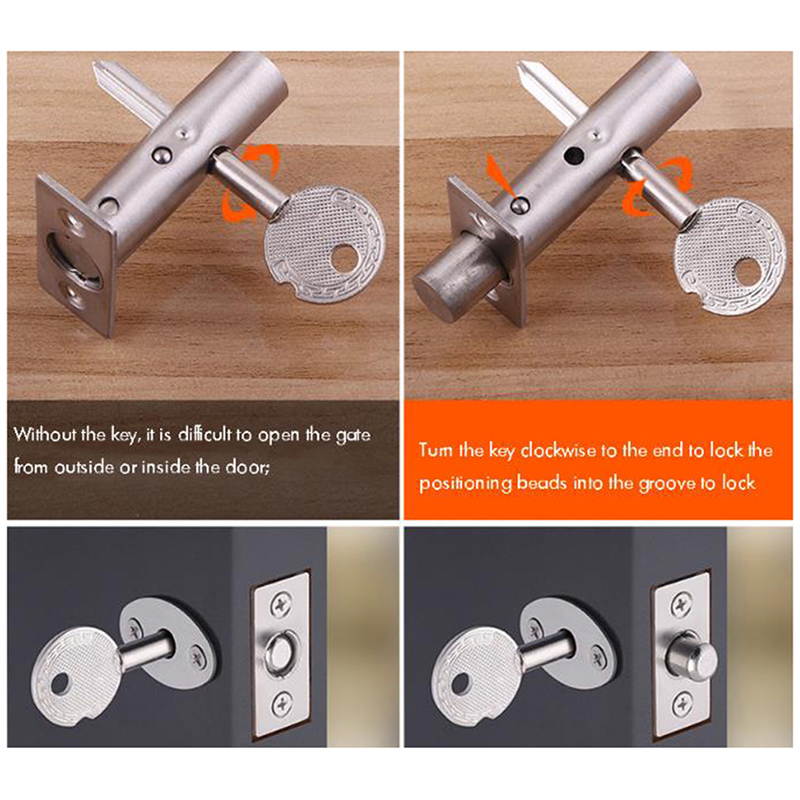 Without the key, it is difficult to open the gate from outside or inside the door;

Turn the key clockwise to the end to lock the positioning beads into the groove to lock