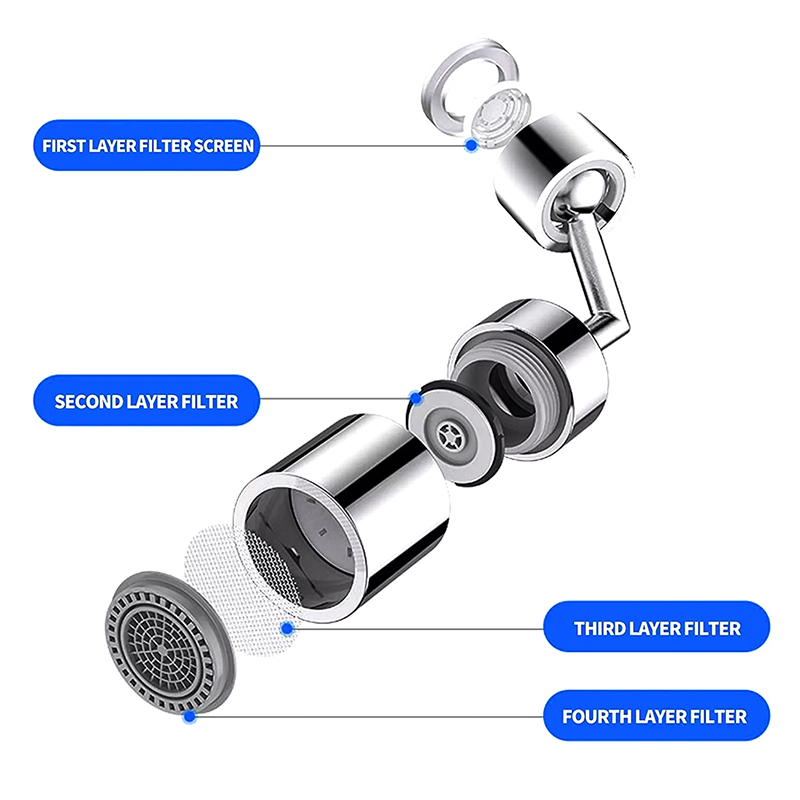 FIRST LAYER FILTER SCREEN

SECOND LAYER FILTER

THIRD LAYER FILTER

FOURTH LAYER FILTER