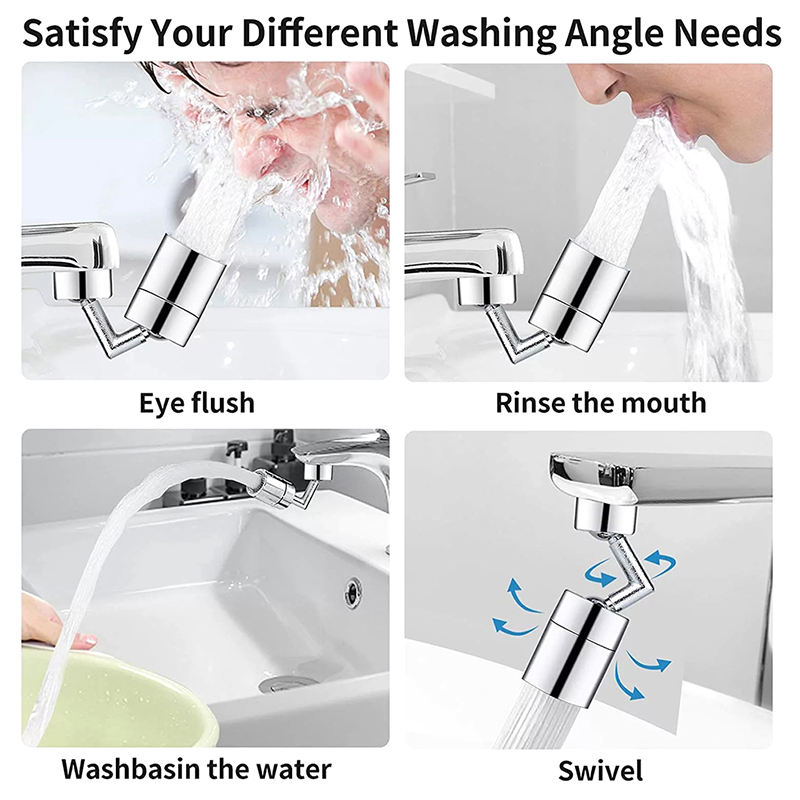 Satisfy Your Different Washing Angle Needs

Eye flush

Rinse the mouth

Washbasin the water

Swivel