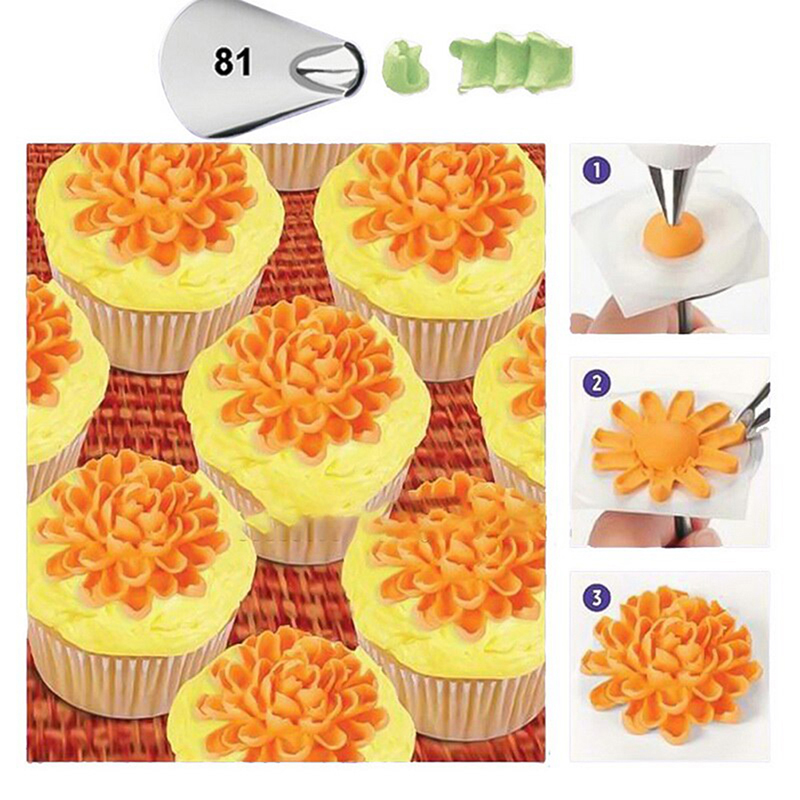 81

1

2

3