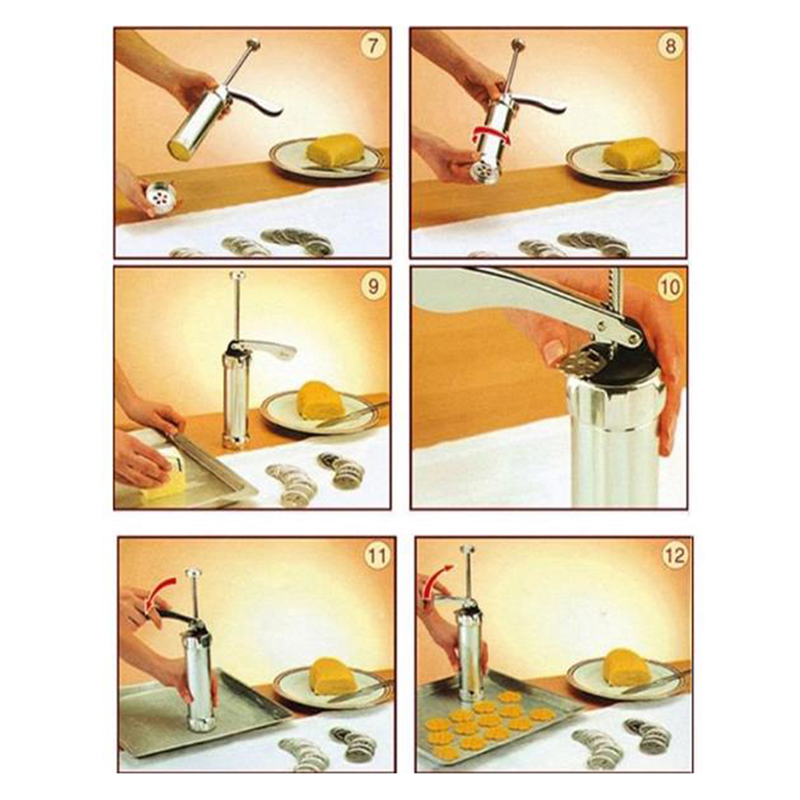 7

8

9

10

11

12