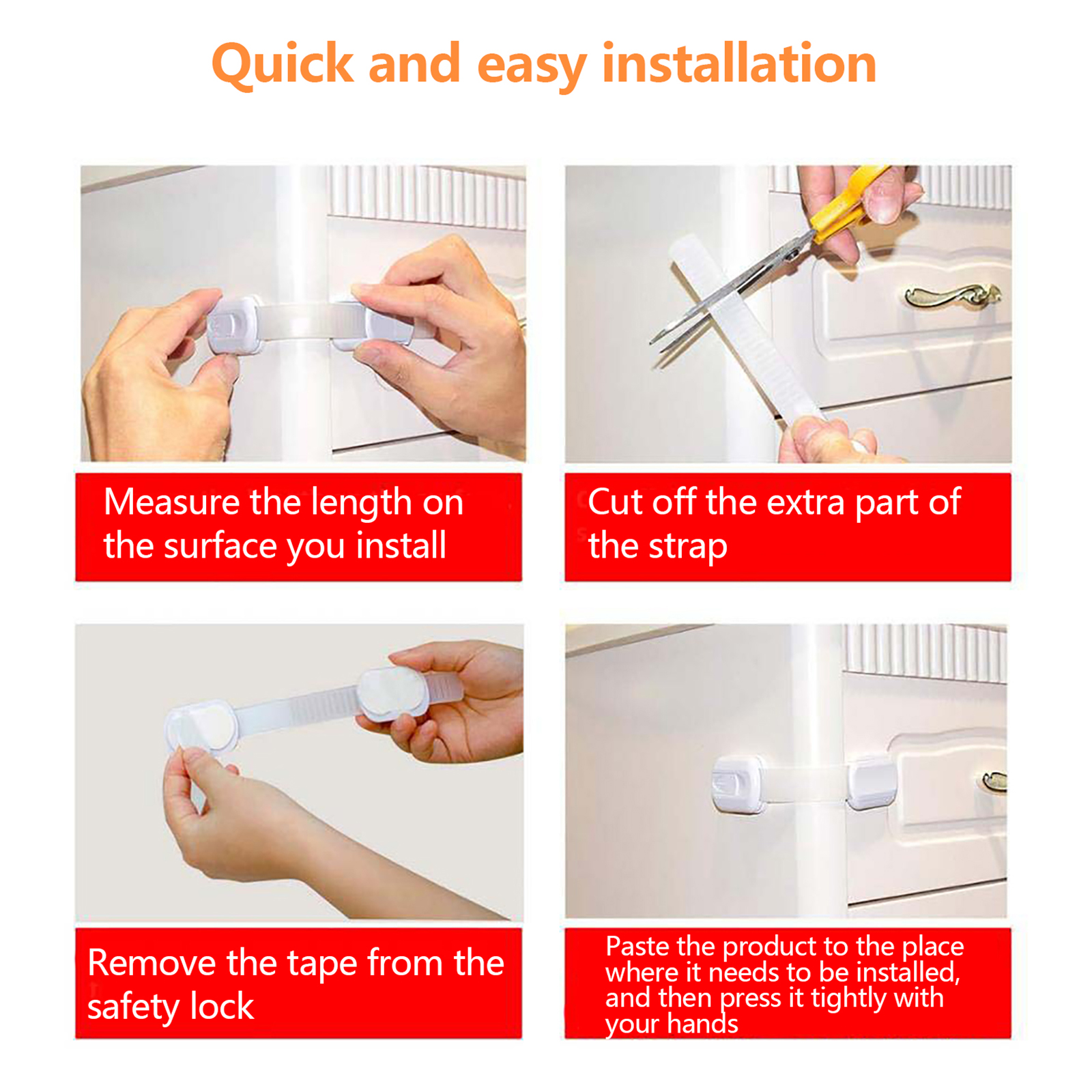 Quick and easy installation

Measure the length on the surface you install

Cut off the extra part of the strap

Remove the tape from the safety lock

Paste the product to the place where it needs to be installed, and then press it tightly with your hands